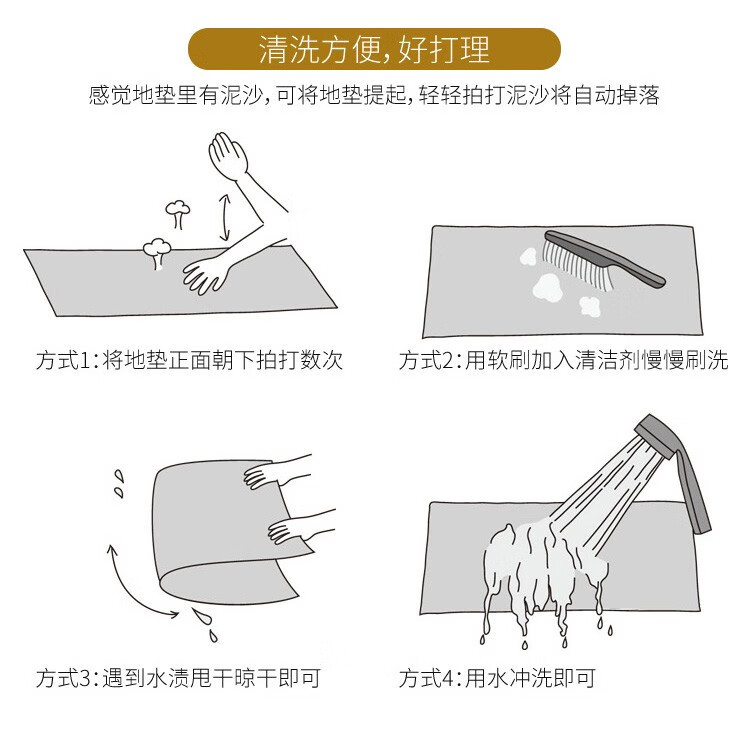 清洗方便，好打理

感觉地垫里有泥沙，可将地垫提起，轻轻拍打泥沙将自动掉落

方式1：将地垫正面朝下拍打数次

方式2：用软刷加入清洁剂慢慢刷洗

方式3：遇到水渍甩干晾干即可

方式4：用水冲洗即可