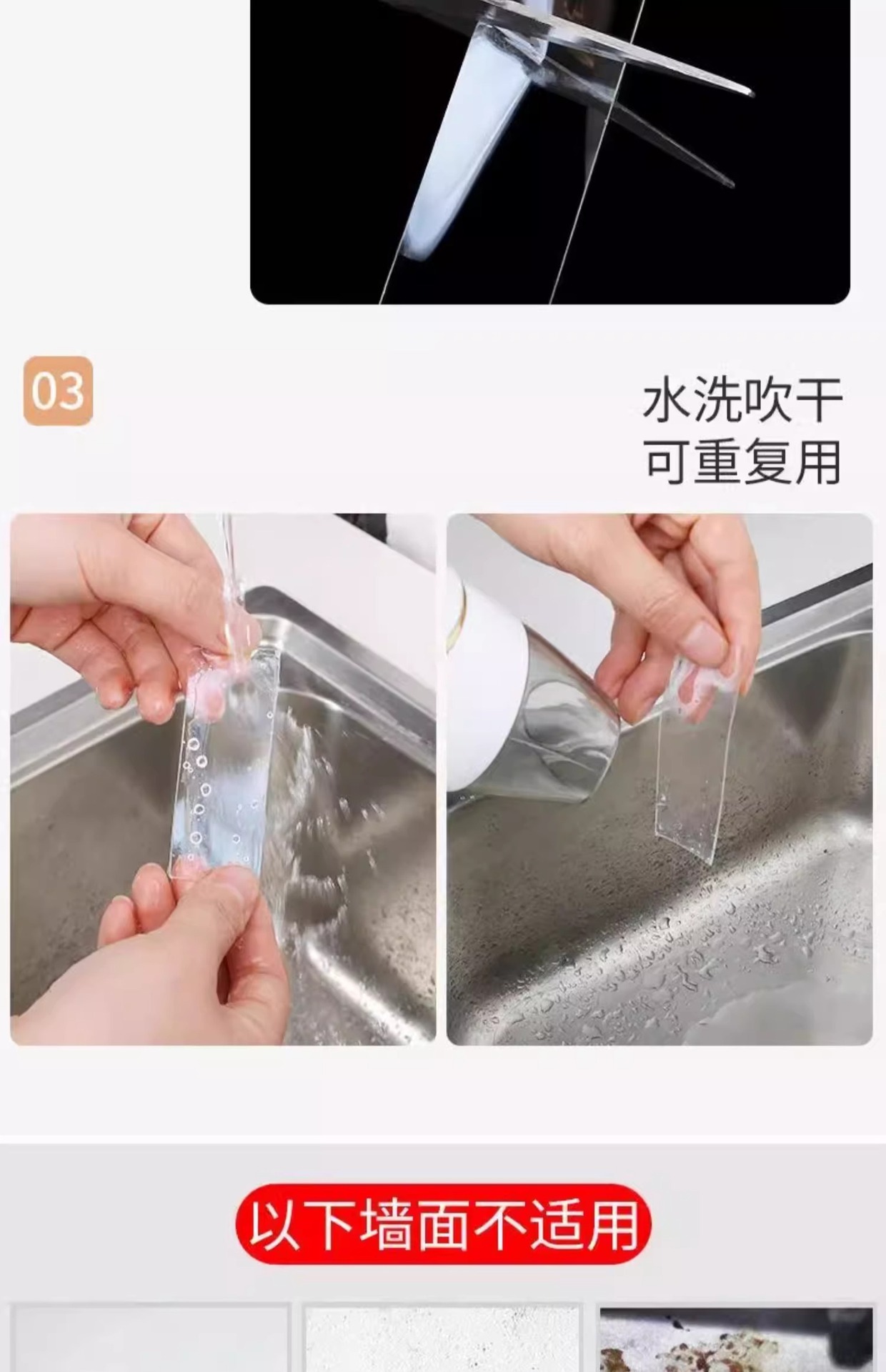 03

水洗吹干
可重复用

以下墙面不适用