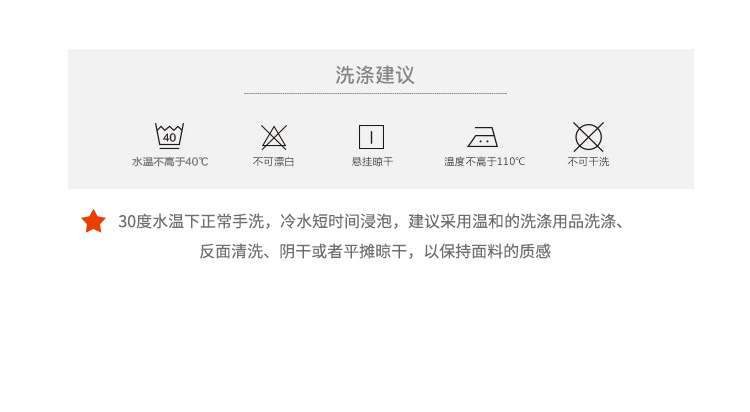 洗涤建议

40

水温不高于40℃

不可漂白

悬挂晾干

温度不高于110℃

不可干洗

30度水温下正常手洗，冷水短时间浸泡，建议采用温和的洗涤用品洗涤、反面清洗、阴干或者平摊晾干，以保持面料的质感