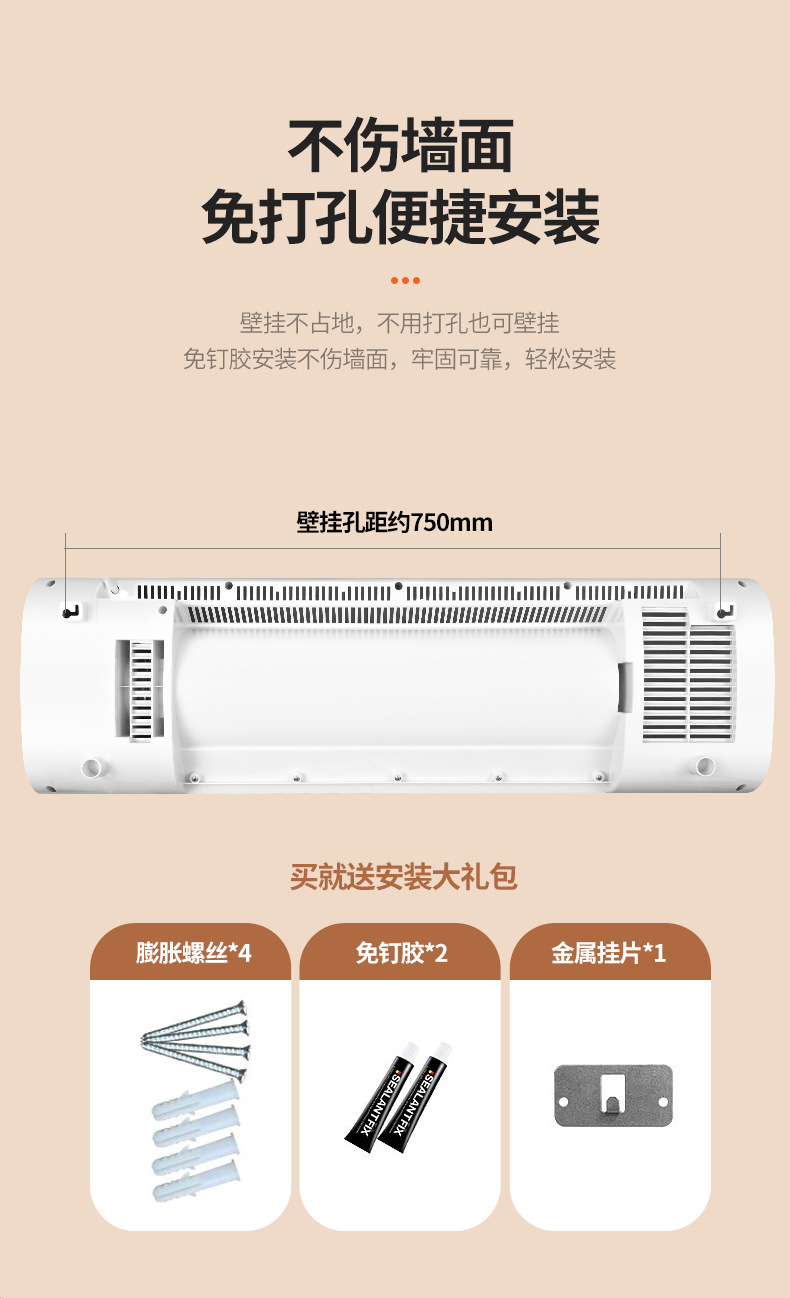 不伤墙面
免打孔便捷安装

壁挂不占地，不用打孔也可壁挂
免钉胶安装不伤墙面，牢固可靠，轻松安装

壁挂孔距约750mm

买就送安装大礼包

膨胀螺丝*4

免钉胶*2

SEALANTFIX

SEALANTFIX

金属挂片*1