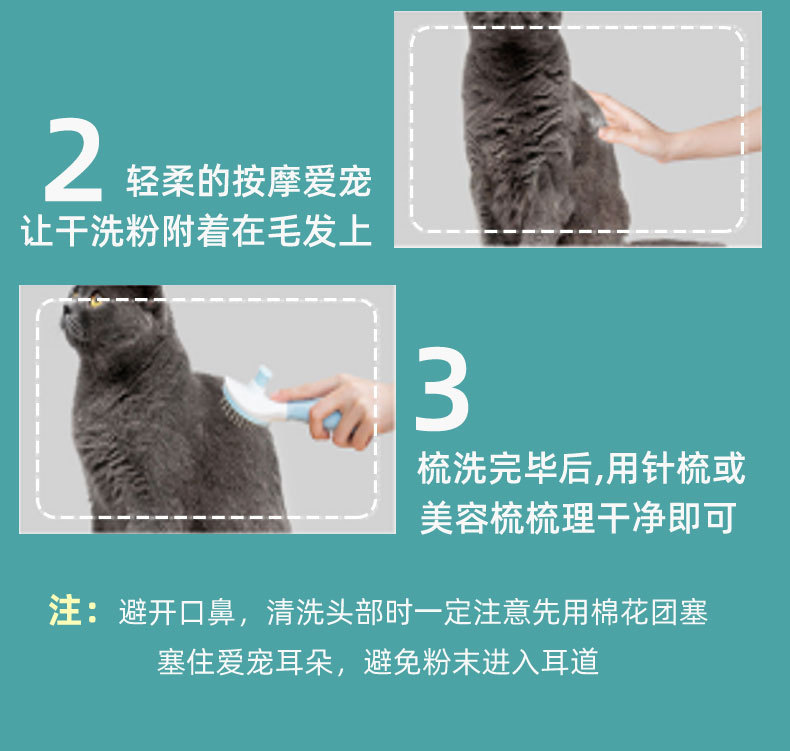 2 轻柔的按摩爱宠
让干洗粉附着在毛发上

3
梳洗完毕后,用针梳或
美容梳梳理干净即可

注：避开口鼻，清洗头部时一定注意先用棉花团塞
塞住爱宠耳朵，避免粉末进入耳道