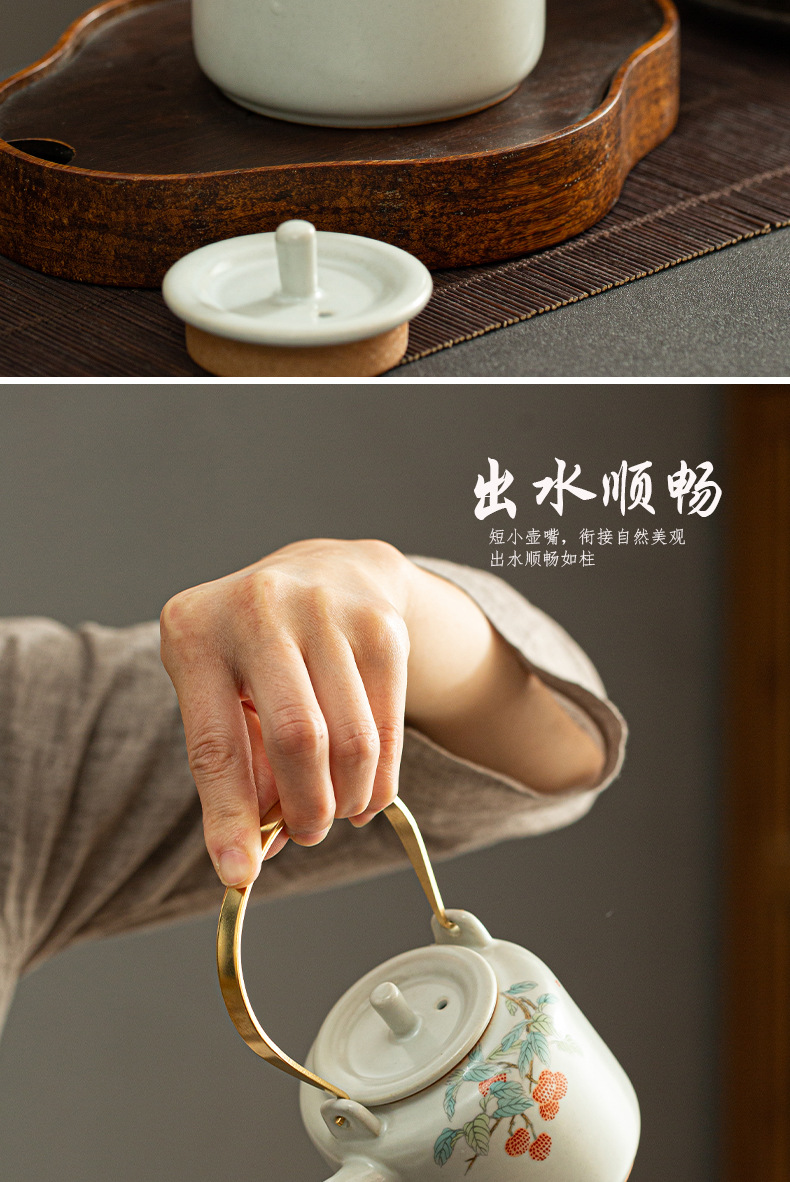 出水顺畅

短小壶嘴，衔接自然美观
出水顺畅如柱