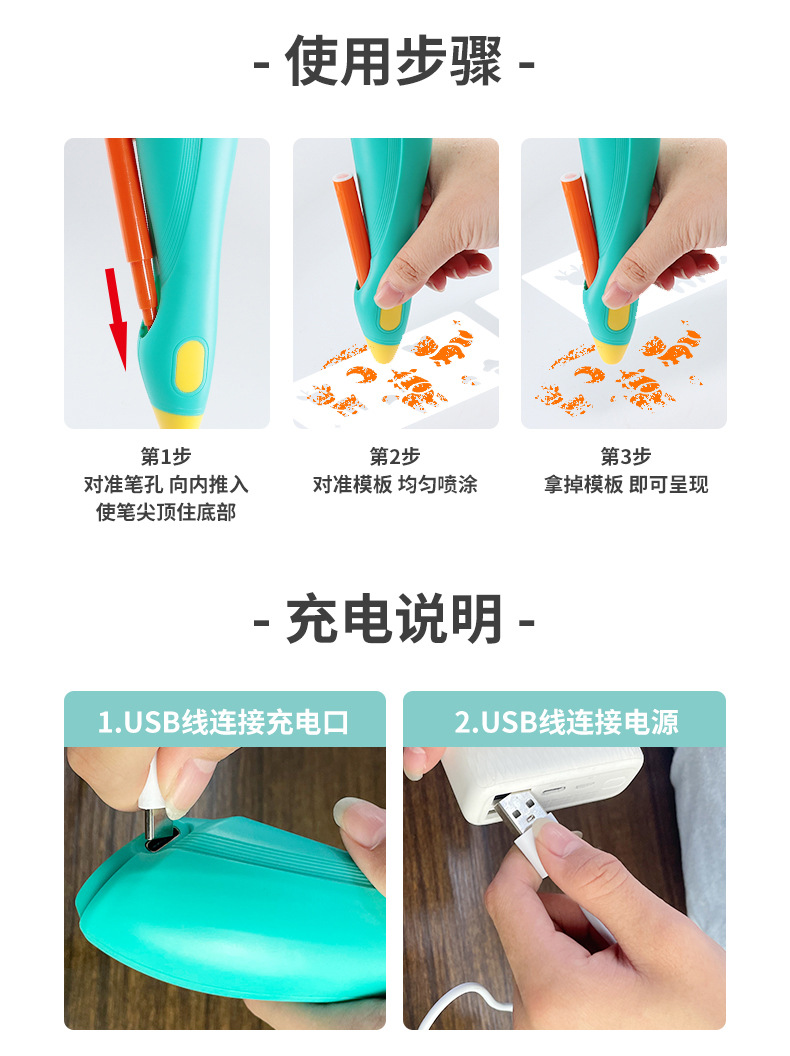 - 使用步骤 -

第1步
对准笔孔 向内推入
使笔尖顶住底部

第2步
对准模板 均匀喷涂

第3步
拿掉模板 即可呈现

- 充电说明 -

1.USB线连接充电口

2.USB线连接电源