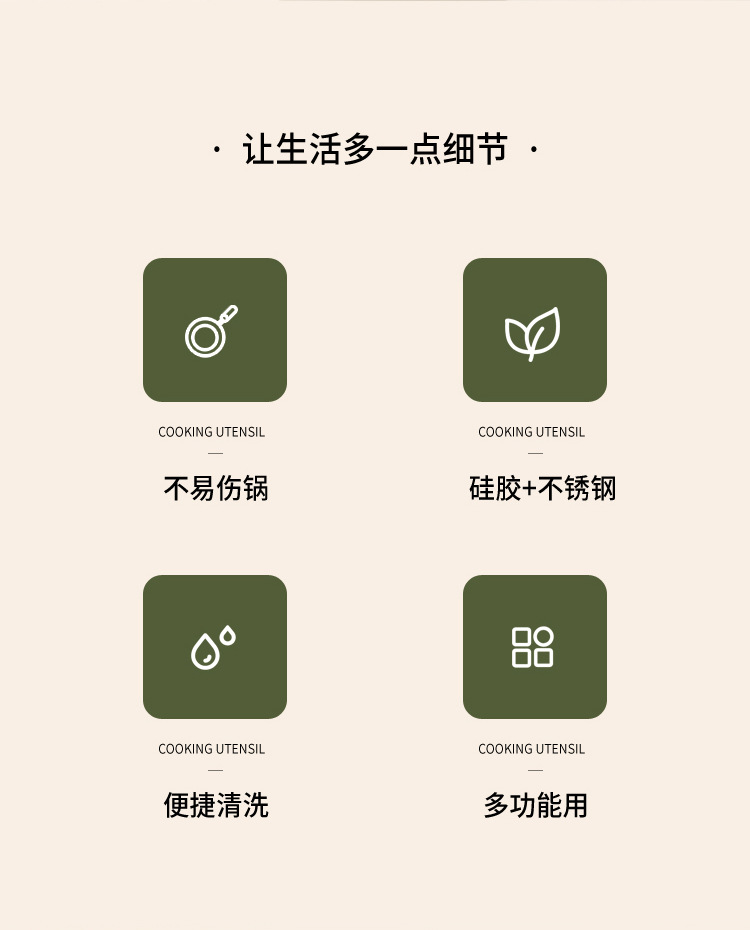 · 让生活多一点细节 ·

COOKING UTENSIL

—

不易伤锅

COOKING UTENSIL

—

硅胶+不锈钢

COOKING UTENSIL

—

便捷清洗

COOKING UTENSIL

—

多功能用