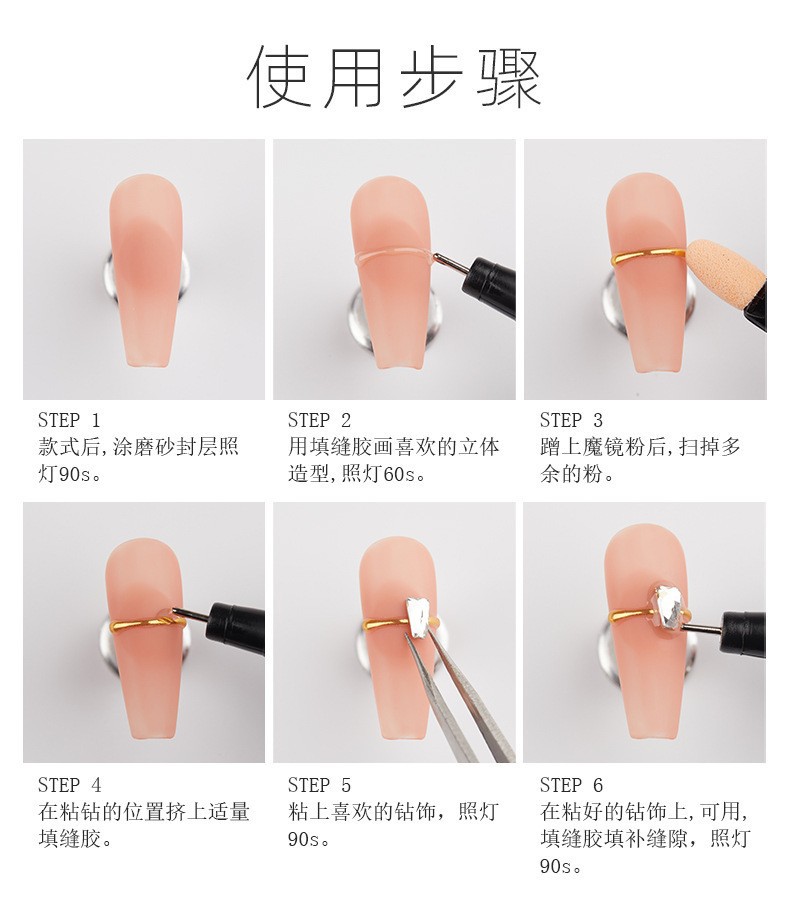 使用步骤

STEP 1
款式后,涂磨砂封层照灯90s。

STEP 2
用填缝胶画喜欢的立体造型,照灯60s。

STEP 3
蹭上魔镜粉后,扫掉多余的粉。

STEP 4
在粘钻的位置挤上适量填缝胶。

STEP 5
粘上喜欢的钻饰，照灯90s。

STEP 6
在粘好的钻饰上,可用,填缝胶填补缝隙，照灯90s。