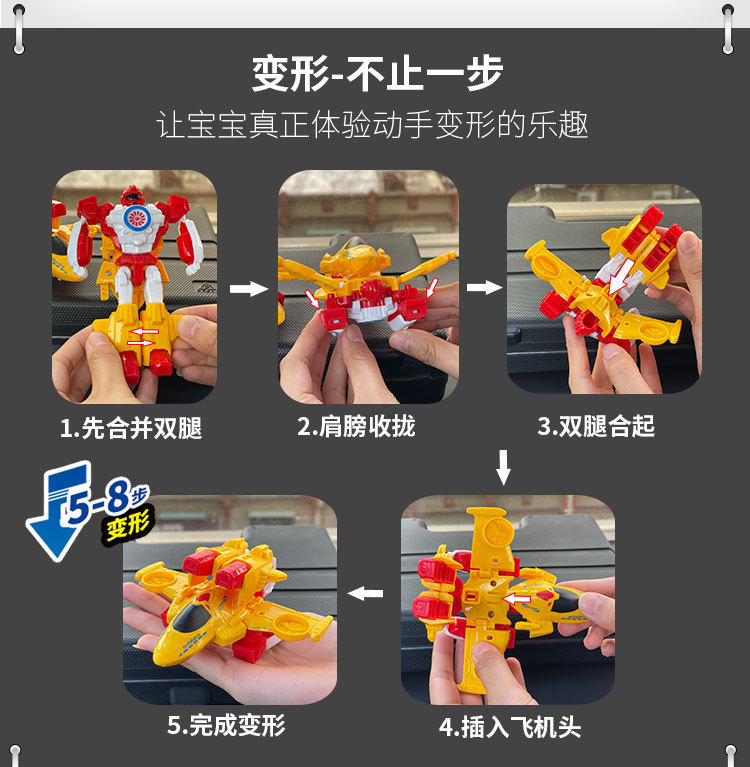 变形-不止一步
让宝宝真正体验动手变形的乐趣

1.先合并双腿

2.肩膀收拢

3.双腿合起

5-8步
变形

5.完成变形

4.插入飞机头