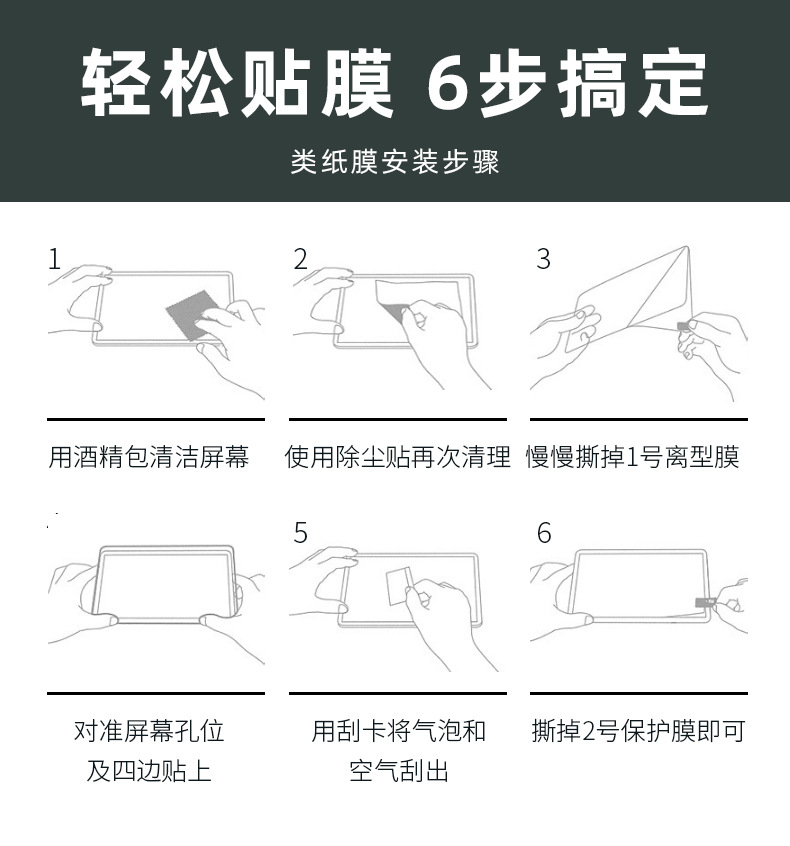 轻松贴膜 6步搞定

类纸膜安装步骤

1

用酒精包清洁屏幕

2

使用除尘贴再次清理

3

慢慢撕掉1号离型膜

对准屏幕孔位
及四边贴上

5

用刮卡将气泡和
空气刮出

6

撕掉2号保护膜即可