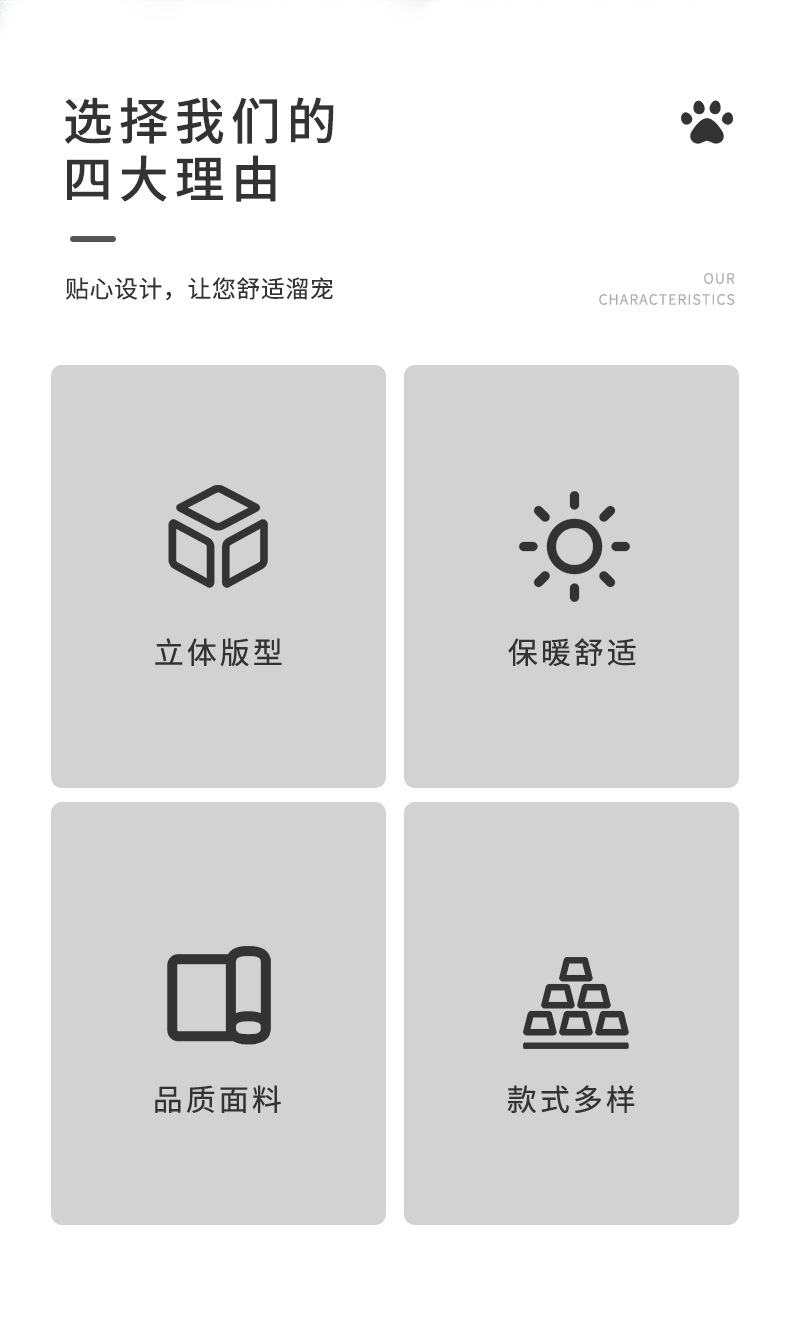 选择我们的
四大理由

贴心设计，让您舒适溜宠

OUR
CHARACTERISTICS

立体版型

保暖舒适

品质面料

款式多样