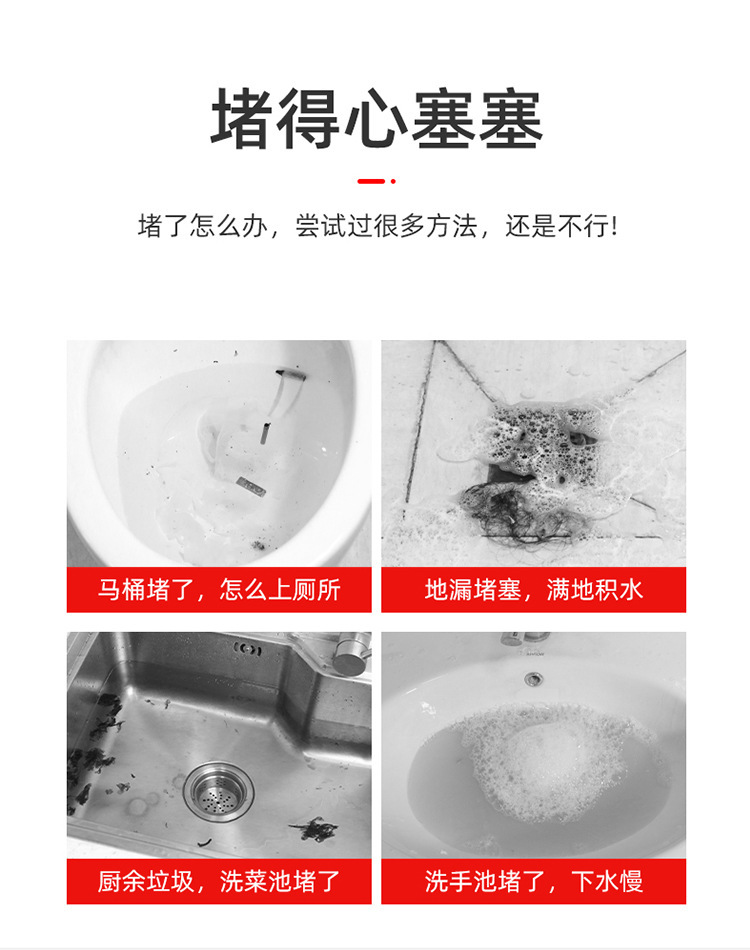 堵得心塞塞

堵了怎么办，尝试过很多方法，还是不行!

马桶堵了，怎么上厕所

地漏堵塞，满地积水

厨余垃圾，洗菜池堵了

洗手池堵了，下水慢