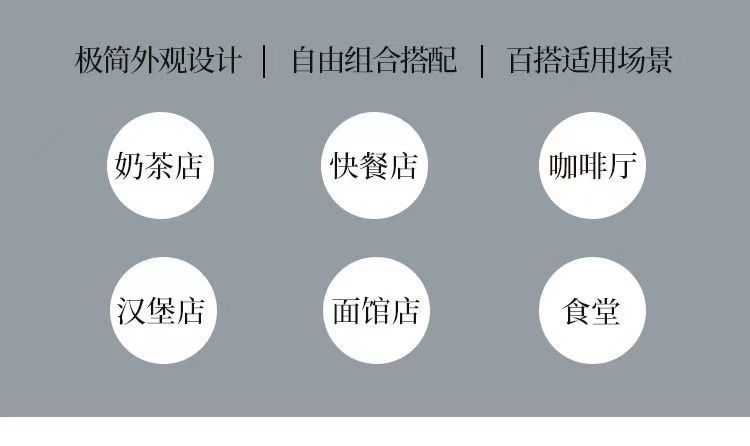 极简外观设计 | 自由组合搭配 | 百搭适用场景

奶茶店

快餐店

咖啡厅

汉堡店

面馆店

食堂