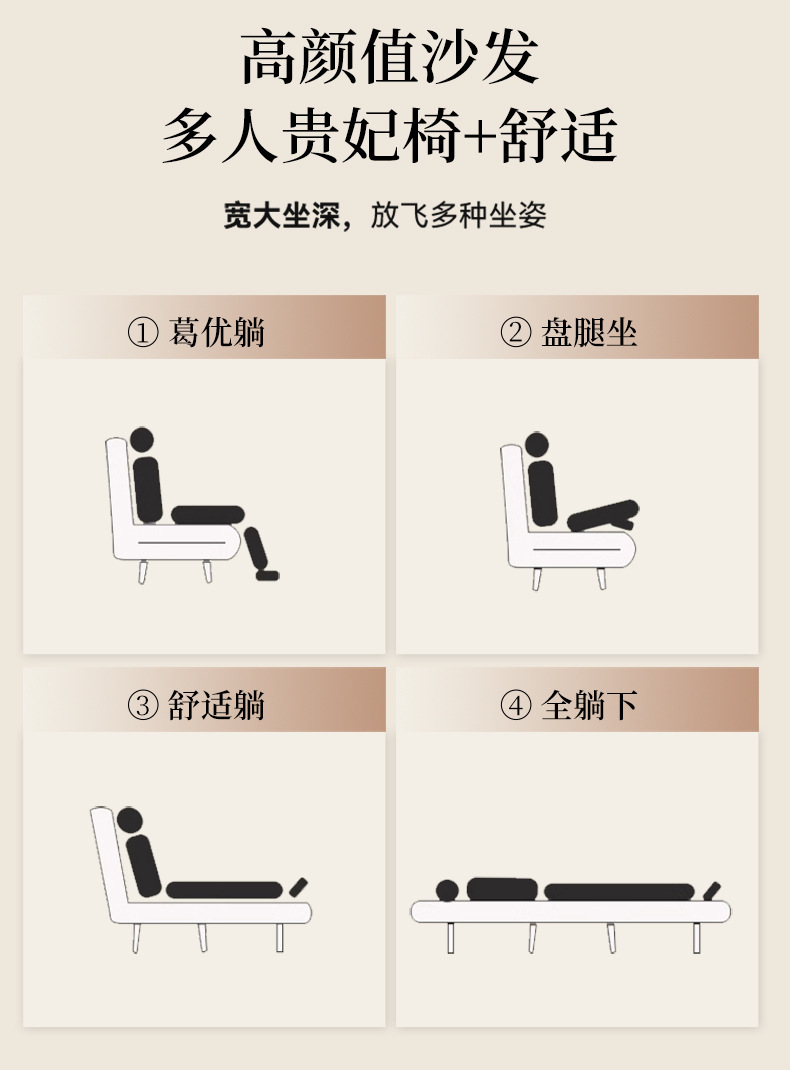 高颜值沙发
多人贵妃椅+舒适

宽大坐深，放飞多种坐姿

① 葛优躺

② 盘腿坐

③ 舒适躺

④ 全躺下