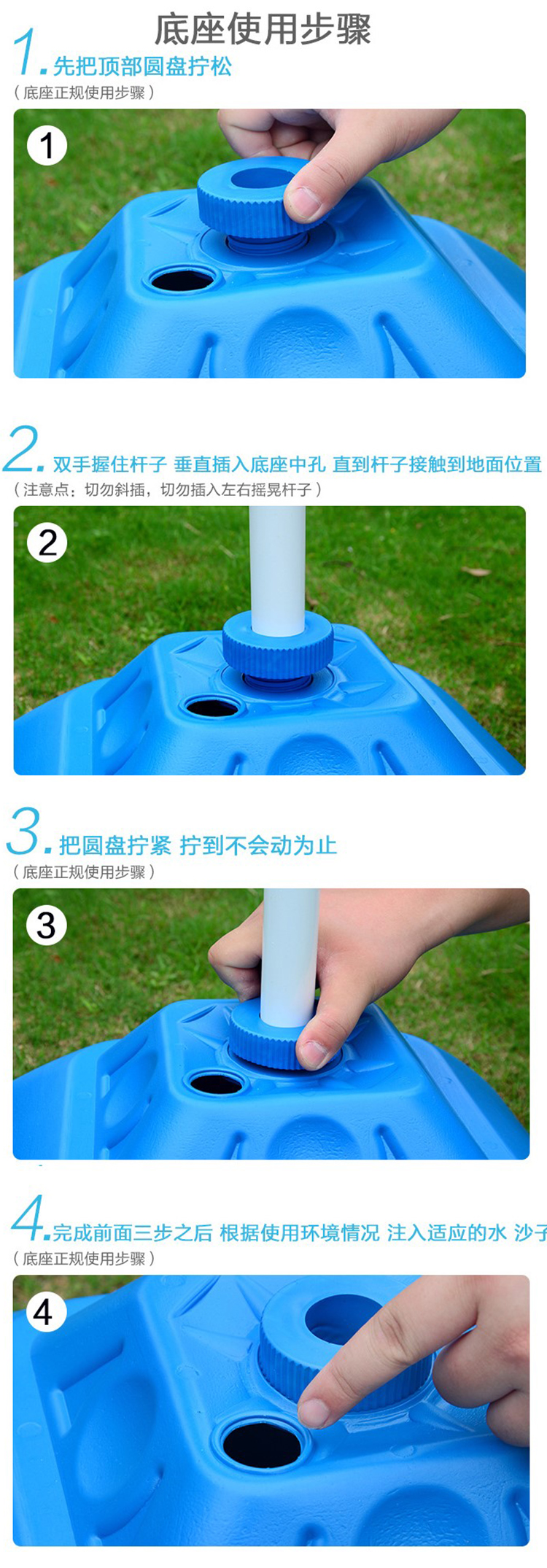 底座使用步骤

1. 先把顶部圆盘拧松
（底座正规使用步骤）

1

2. 双手握住杆子 垂直插入底座中孔 直到杆子接触到地面位置
（注意点：切勿斜插，切勿插入左右摇晃杆子）

2

3. 把圆盘拧紧 拧到不会动为止
（底座正规使用步骤）

3

4. 完成前面三步之后 根据使用环境情况 注入适应的水 沙子
（底座正规使用步骤）

4