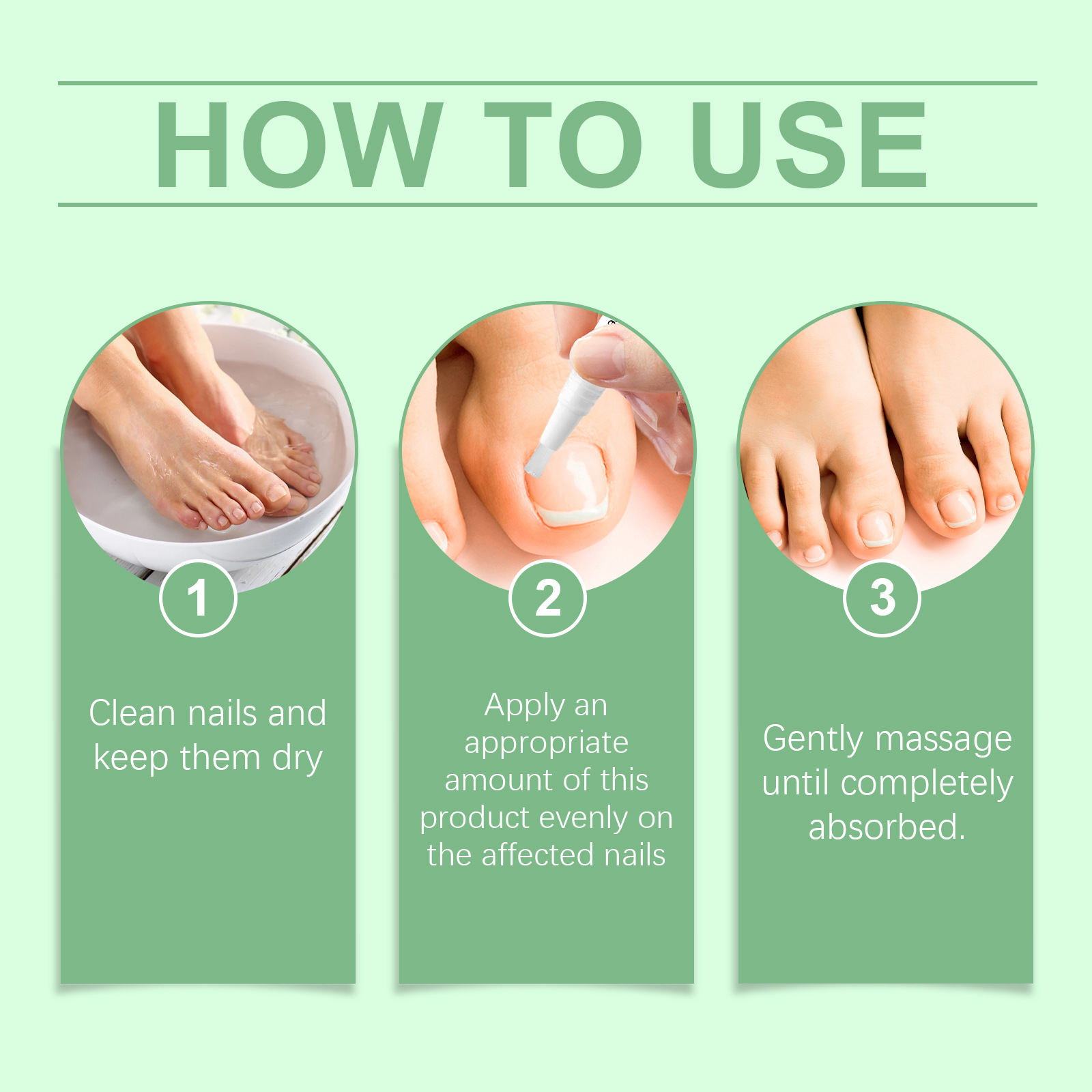 HOW TO USE

1

Clean nails and keep them dry

2

Apply an appropriate amount of this product evenly on the affected nails

3

Gently massage until completely absorbed.