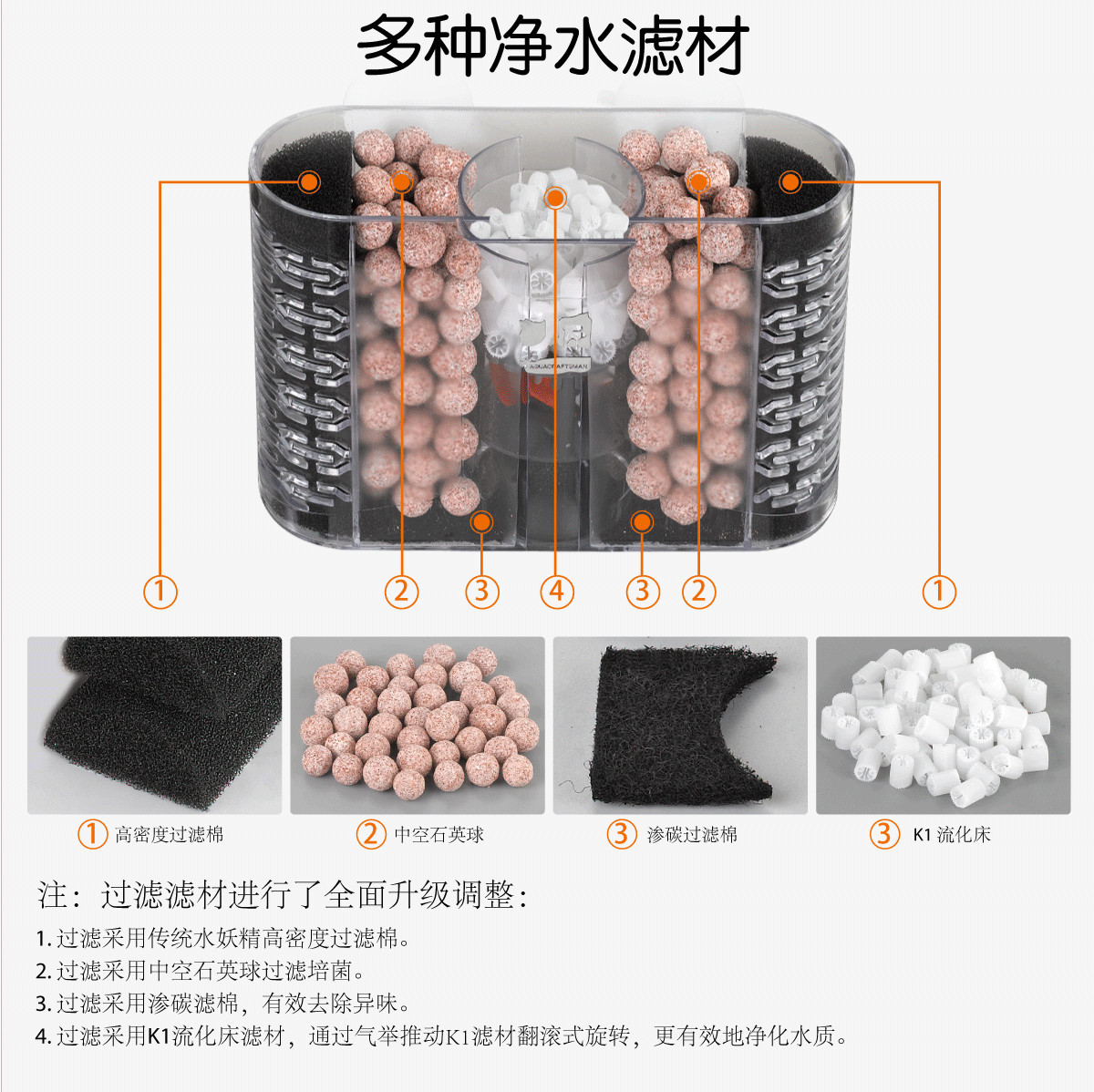 多种净水滤材

AQUACRAFTSMAN

①
②
③
④
③
②
①

① 高密度过滤棉
② 中空石英球
③ 渗碳过滤棉
③ K1 流化床

注：过滤滤材进行了全面升级调整：
1. 过滤采用传统水妖精高密度过滤棉。
2. 过滤采用中空石英球过滤培菌。
3. 过滤采用渗碳滤棉，有效去除异味。
4. 过滤采用K1流化床滤材，通过气举推动K1滤材翻滚式旋转，更有效地净化水质。