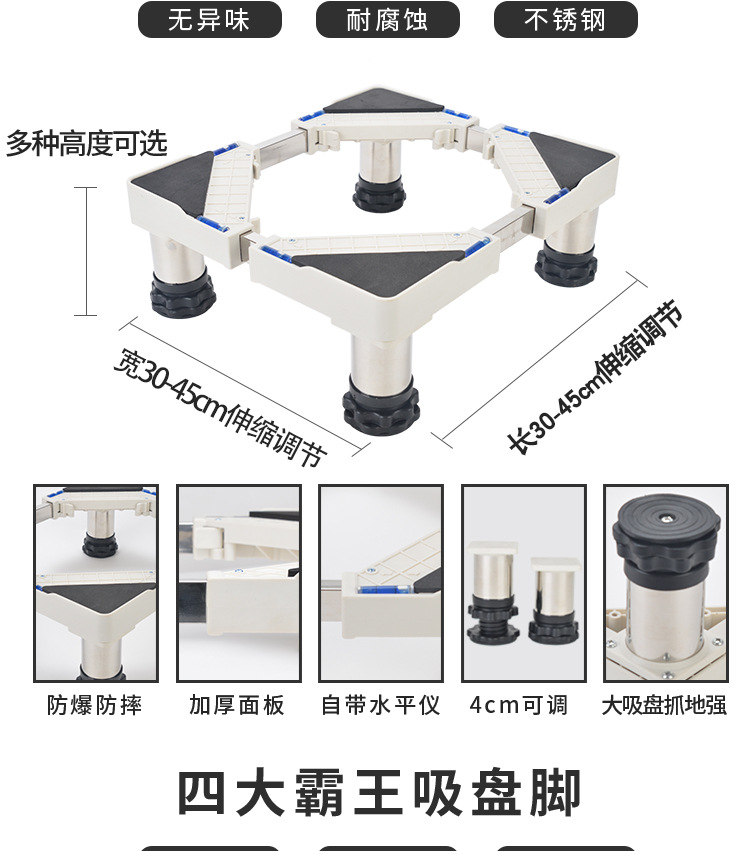 无异味
耐腐蚀
不锈钢

多种高度可选

宽30-45cm伸缩调节

长30-45cm伸缩调节

防爆防摔
加厚面板
自带水平仪
4cm可调
大吸盘抓地强

四大霸王吸盘脚