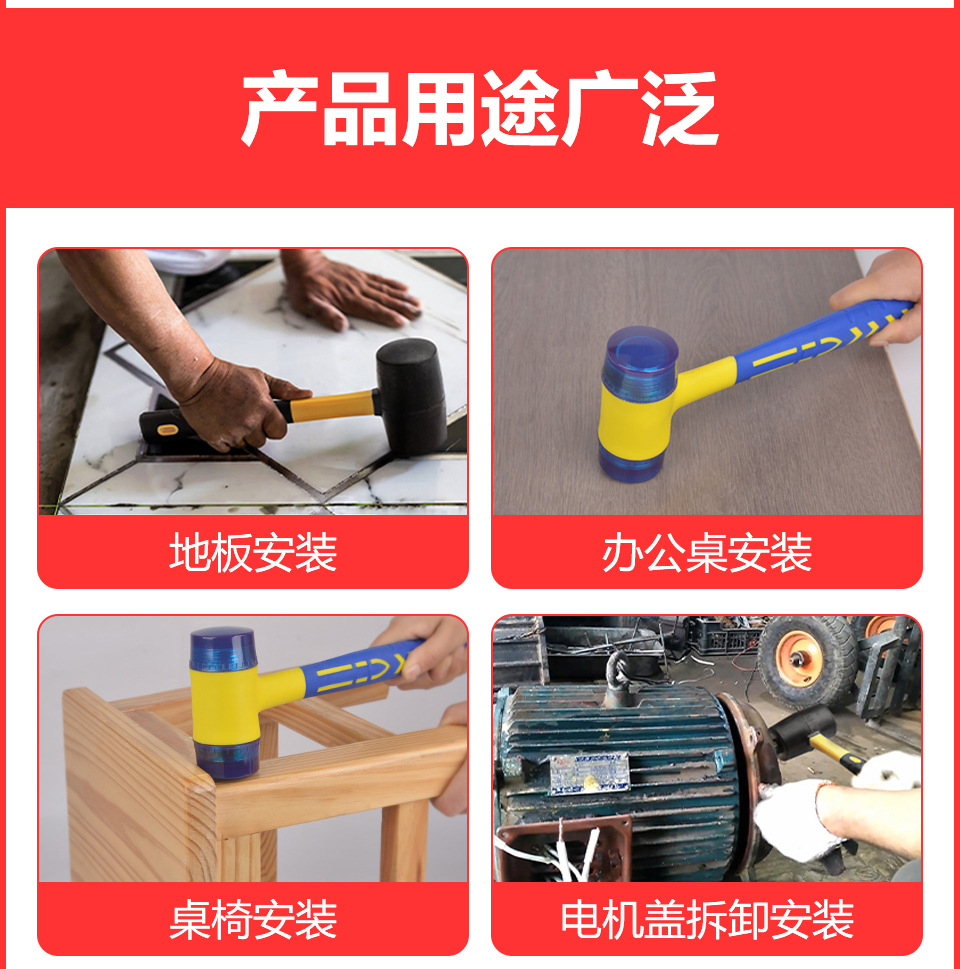 产品用途广泛

地板安装

办公桌安装

桌椅安装

电机盖拆卸安装