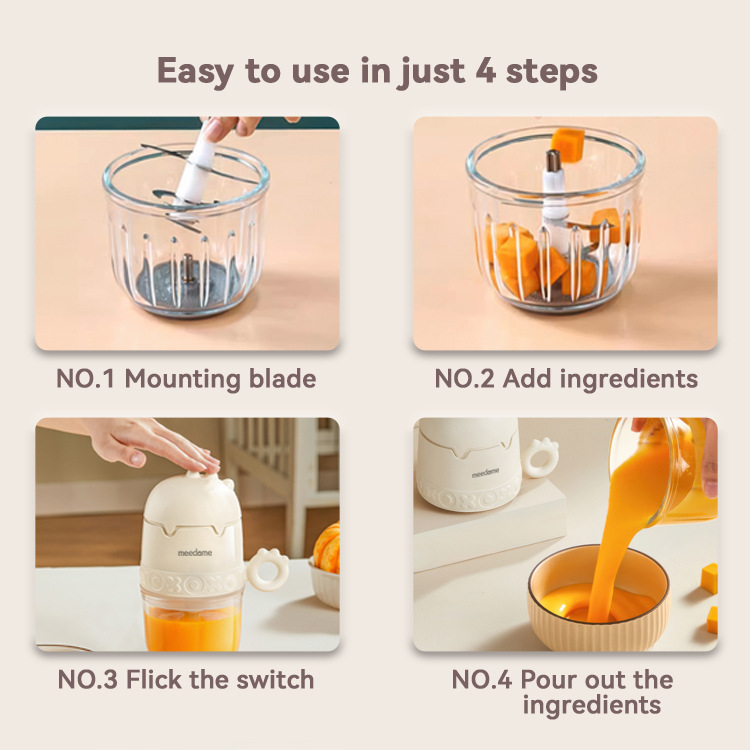 Easy to use in just 4 steps

NO.1 Mounting blade

NO.2 Add ingredients

meedome

NO.3 Flick the switch

meedome

NO.4 Pour out the ingredients