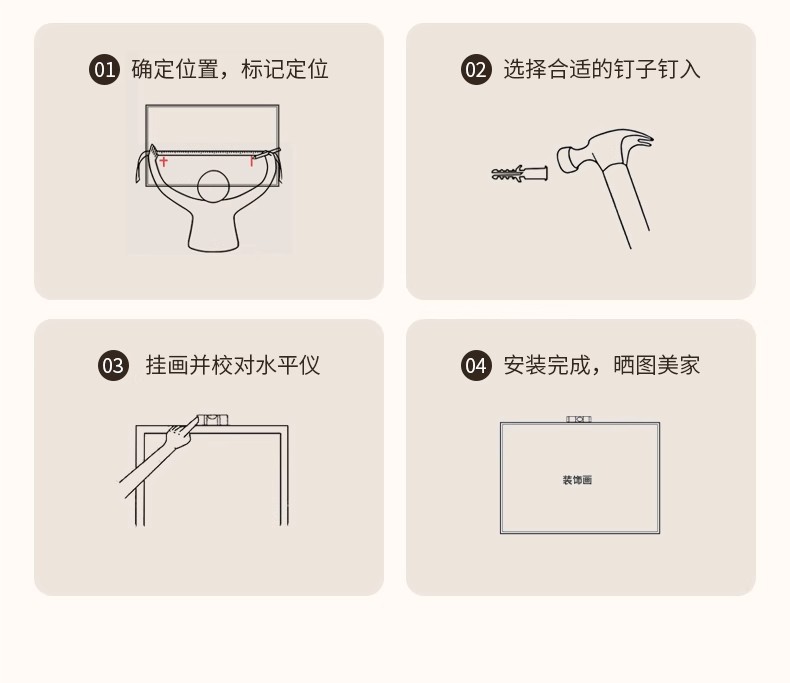 01 确定位置，标记定位

02 选择合适的钉子钉入

03 挂画并校对水平仪

04 安装完成，晒图美家

装饰画