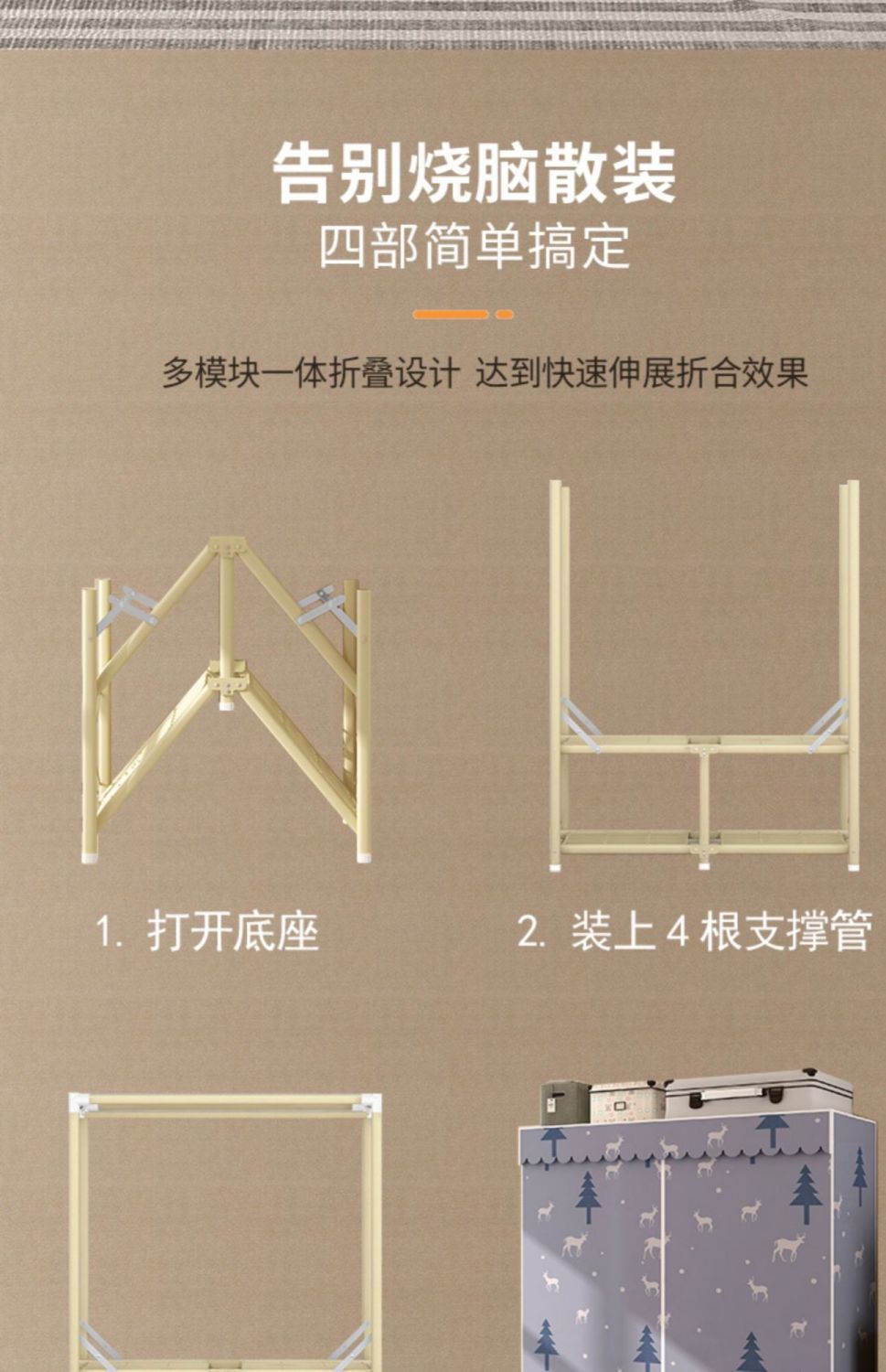 告别烧脑散装
四部简单搞定

多模块一体折叠设计 达到快速伸展折合效果

1. 打开底座

2. 装上 4 根支撑管