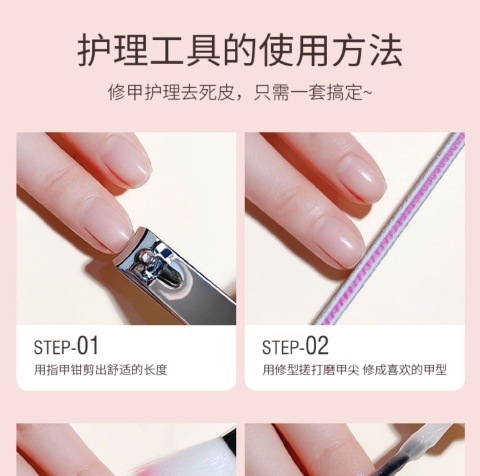 护理工具的使用方法

修甲护理去死皮，只需一套搞定~

STEP-01
用指甲钳剪出舒适的长度

STEP-02
用修型搓打磨甲尖 修成喜欢的甲型