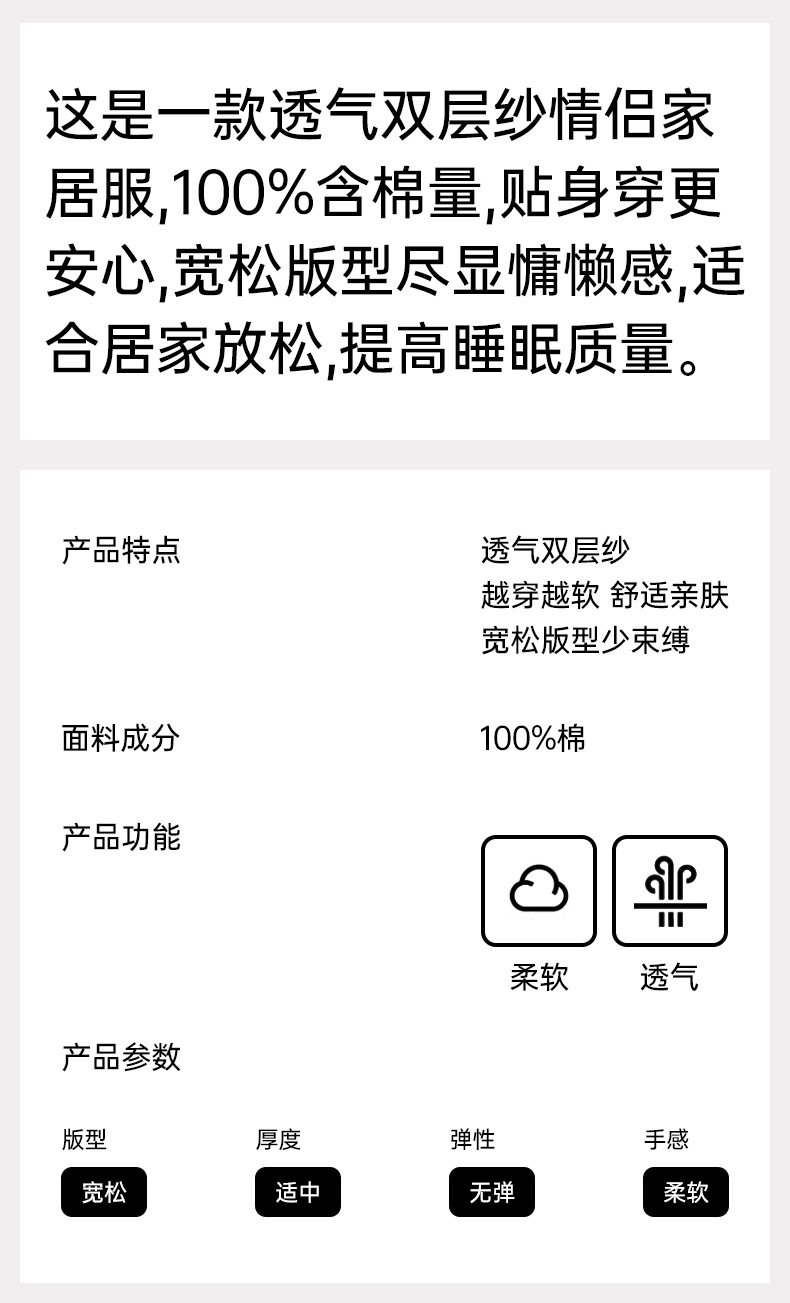 这是一款透气双层纱情侣家居服,100%含棉量,贴身穿更安心,宽松版型尽显慵懒感,适合居家放松,提高睡眠质量。

产品特点

透气双层纱
越穿越软 舒适亲肤
宽松版型少束缚

面料成分

100%棉

产品功能

柔软

透气

产品参数

版型
宽松

厚度
适中

弹性
无弹

手感
柔软