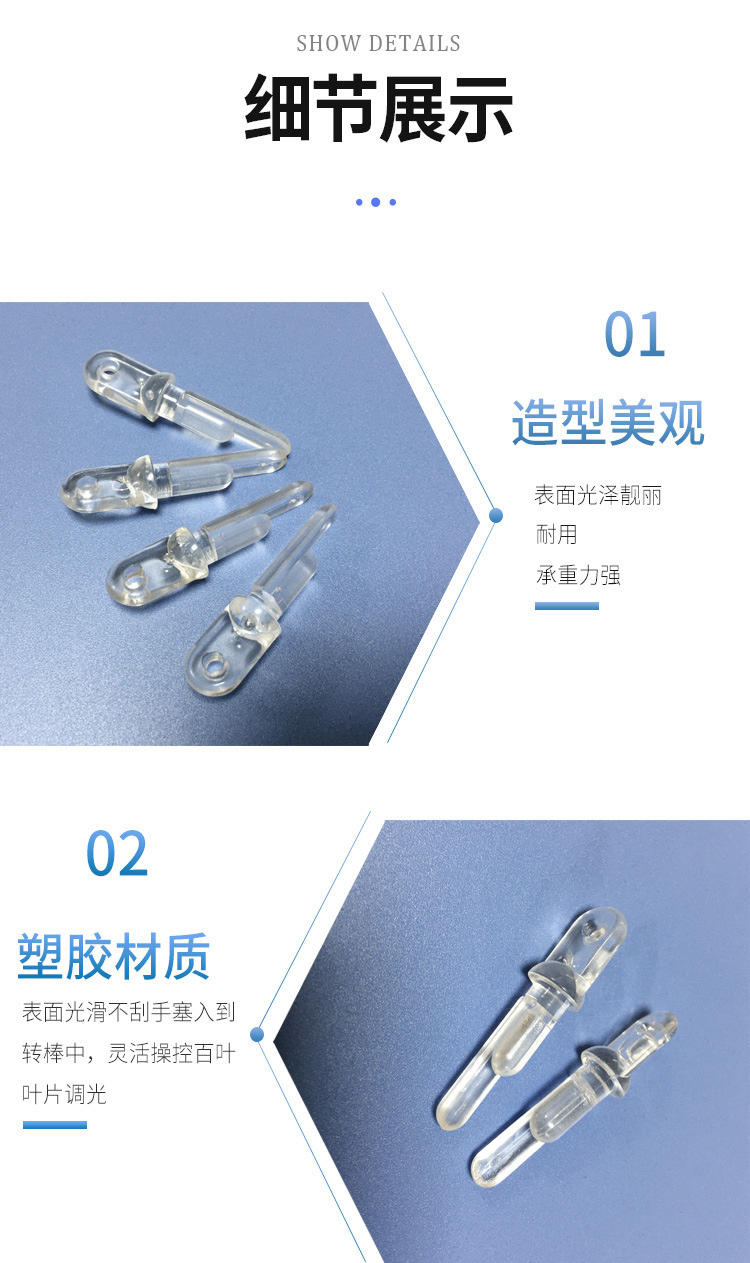 SHOW DETAILS

细节展示

01

造型美观

表面光泽靓丽
耐用
承重力强

02

塑胶材质

表面光滑不刮手塞入到转棒中，灵活操控百叶叶片调光