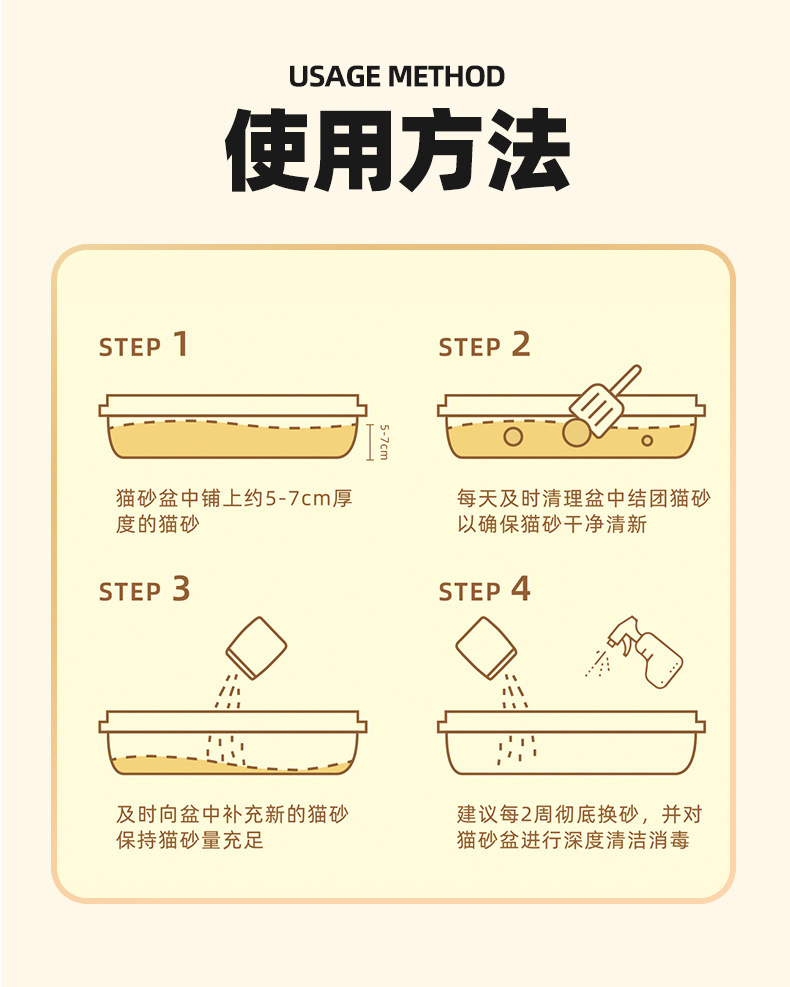 USAGE METHOD

使用方法

STEP 1

5-7cm

猫砂盆中铺上约5-7cm厚度的猫砂

STEP 2

每天及时清理盆中结团猫砂以确保猫砂干净清新

STEP 3

及时向盆中补充新的猫砂保持猫砂量充足

STEP 4

建议每2周彻底换砂，并对猫砂盆进行深度清洁消毒