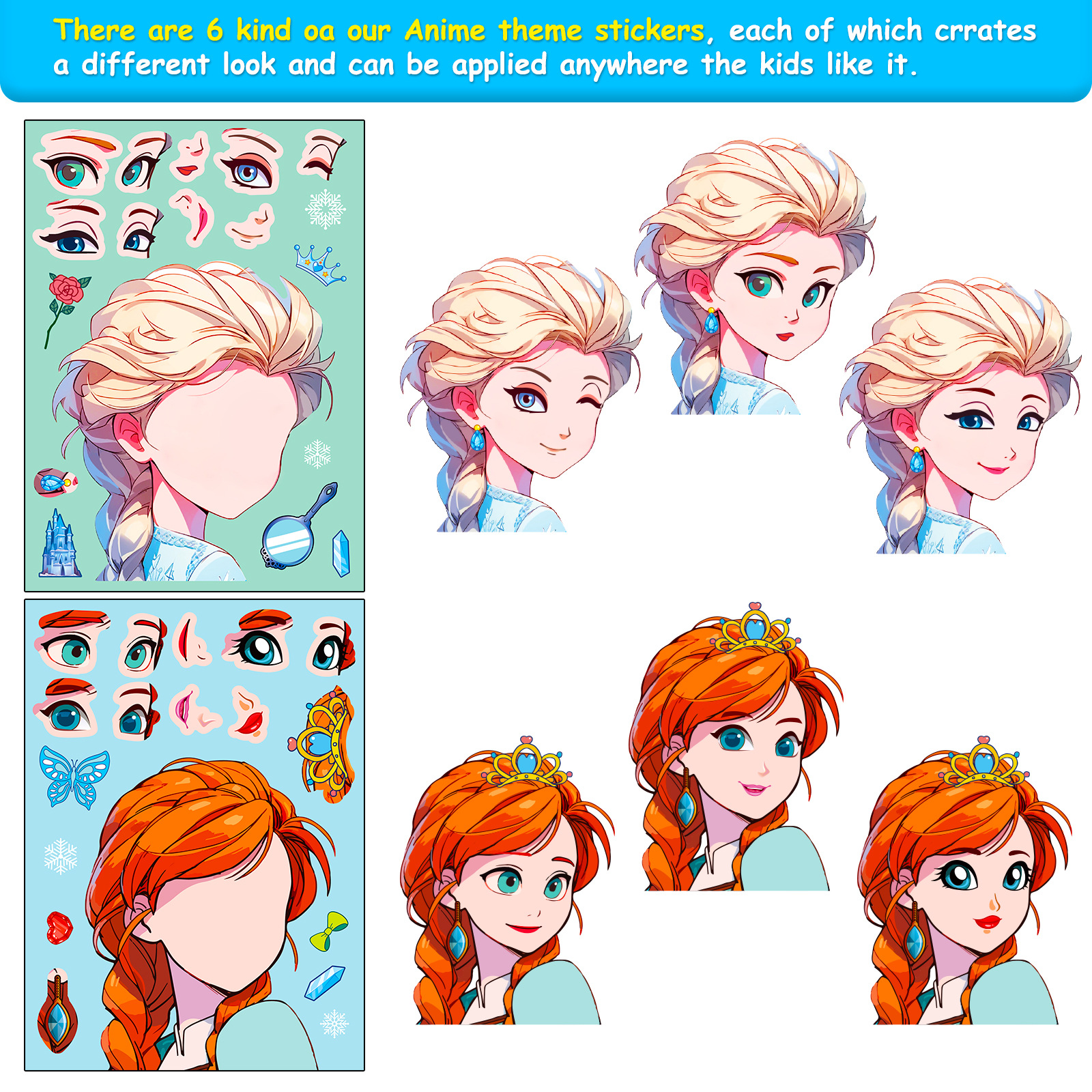 There are 6 kind oa our Anime theme stickers, each of which crrates a different look and can be applied anywhere the kids like it.