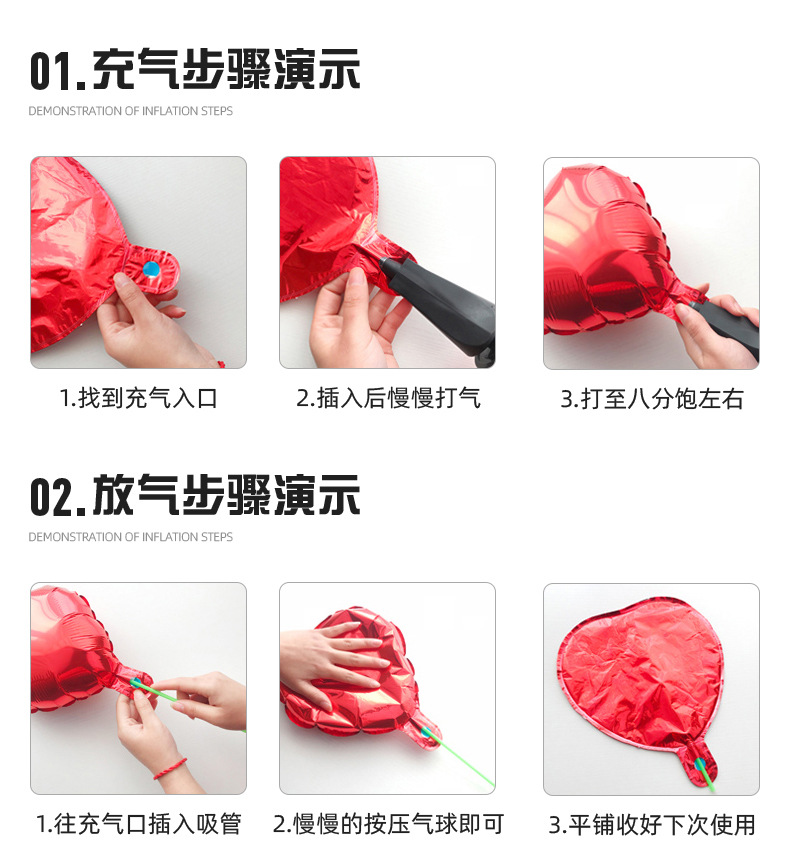 01.充气步骤演示

DEMONSTRATION OF INFLATION STEPS

1.找到充气入口

2.插入后慢慢打气

3.打至八分饱左右

02.放气步骤演示

DEMONSTRATION OF INFLATION STEPS

1.往充气口插入吸管

2.慢慢的按压气球即可

3.平铺收好下次使用