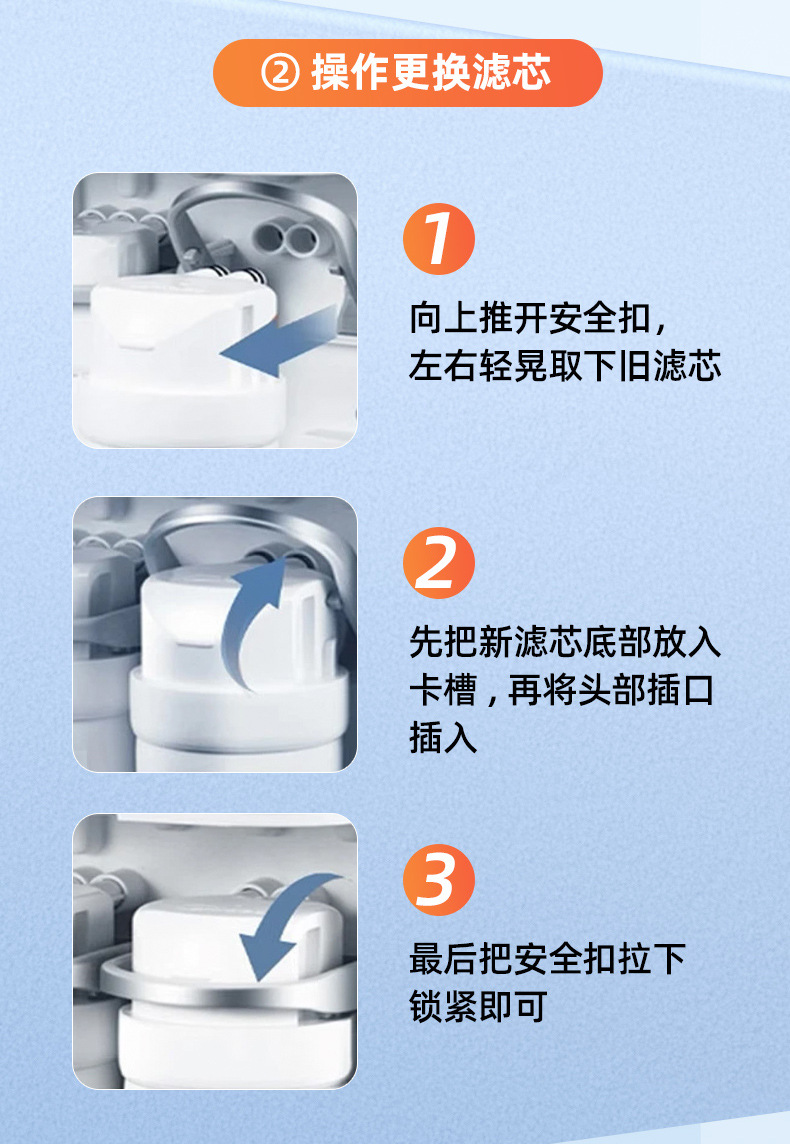 ② 操作更换滤芯

1

向上推开安全扣，左右轻晃取下旧滤芯

2

先把新滤芯底部放入卡槽，再将头部插口插入

3

最后把安全扣拉下锁紧即可