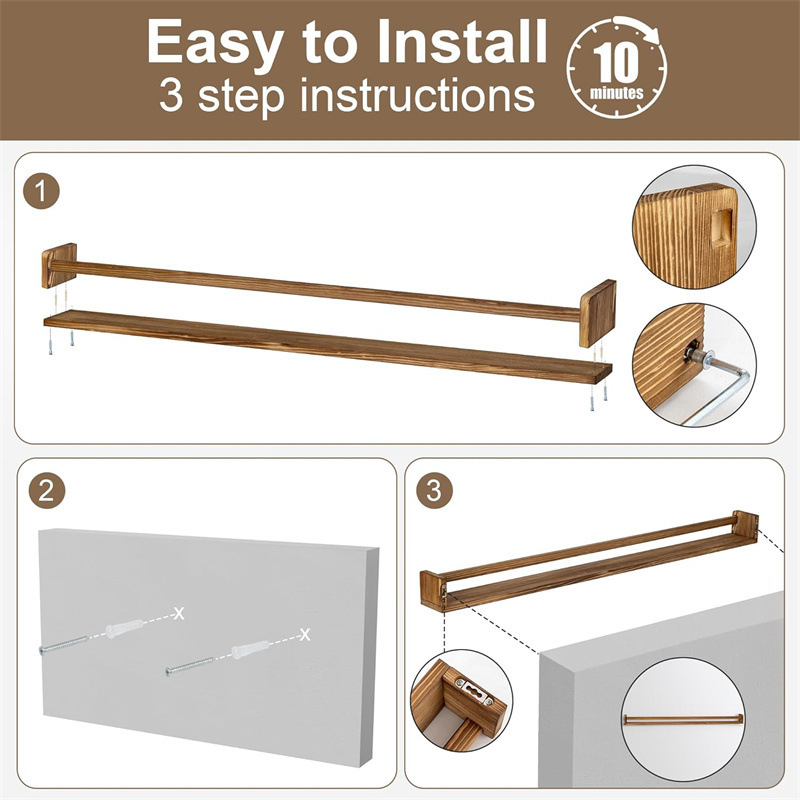 Easy to Install
3 step instructions

10
minutes

1

2

X

X

3