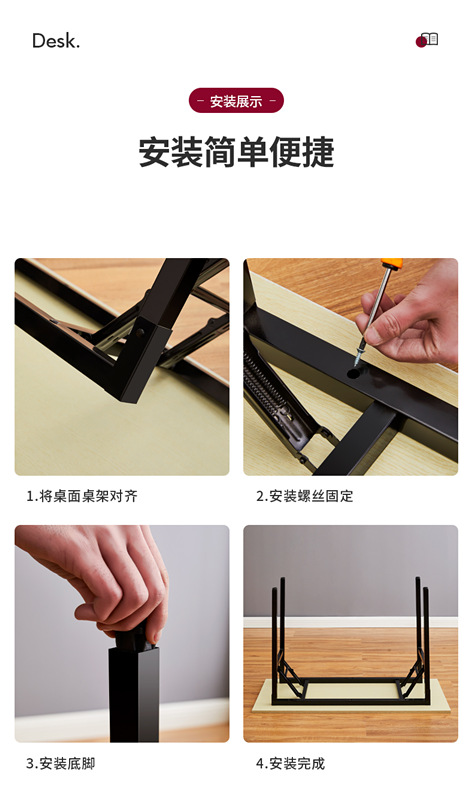 Desk.

– 安装展示 –

安装简单便捷

1.将桌面桌架对齐

2.安装螺丝固定

3.安装底脚

4.安装完成