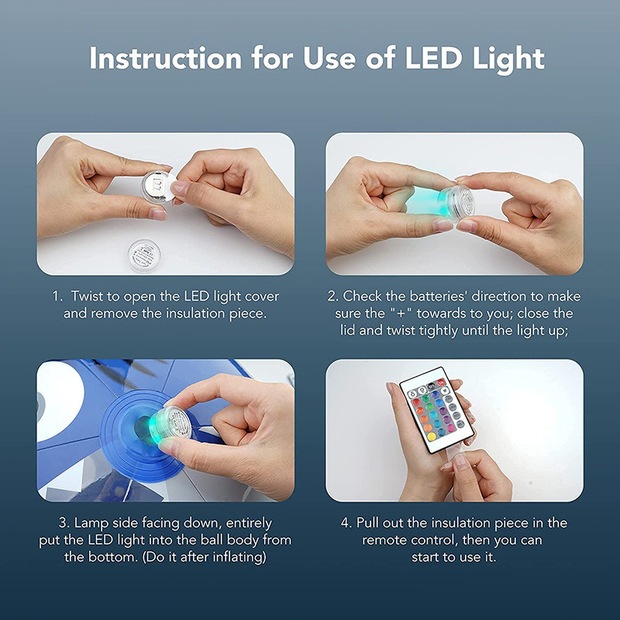 Instruction for Use of LED Light

1. Twist to open the LED light cover and remove the insulation piece.

2. Check the batteries' direction to make sure the "+" towards to you; close the lid and twist tightly until the light up;

3. Lamp side facing down, entirely put the LED light into the ball body from the bottom. (Do it after inflating)

4. Pull out the insulation piece in the remote control, then you can start to use it.