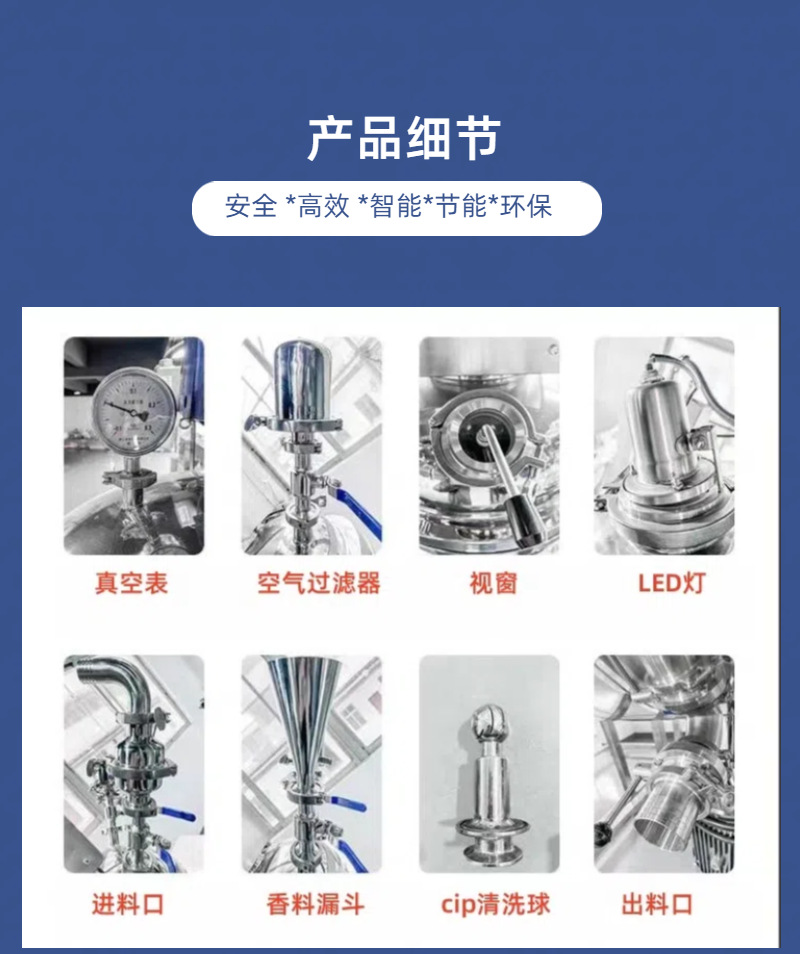 产品细节

安全 *高效 *智能*节能*环保

真空表

空气过滤器

视窗

LED灯

进料口

香料漏斗

cip清洗球

出料口