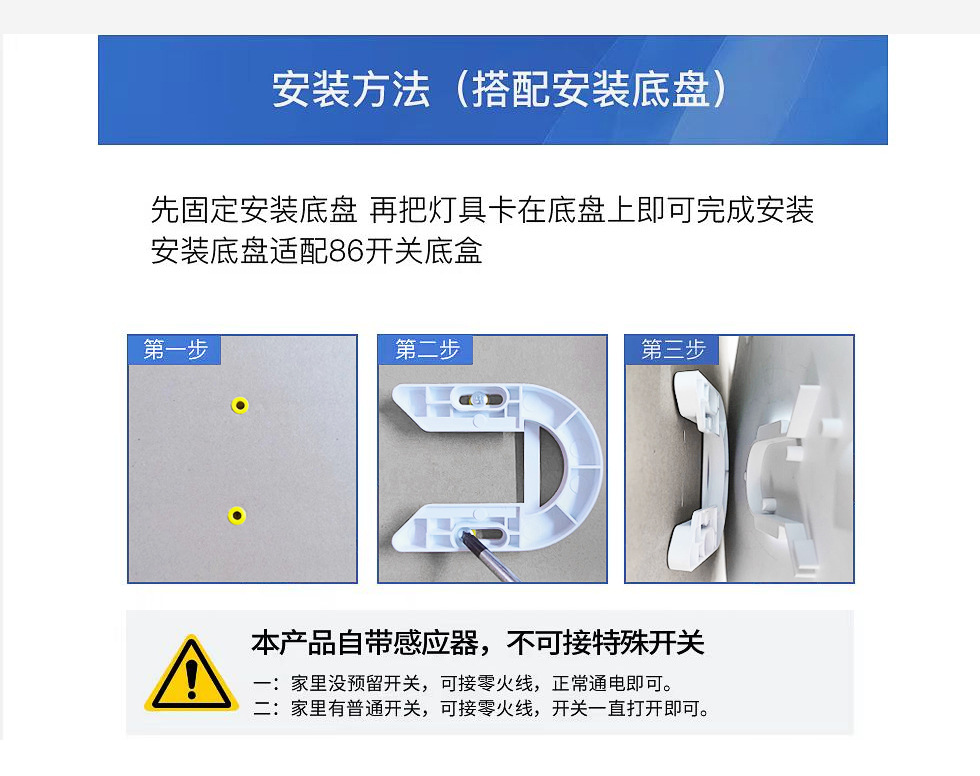 安装方法（搭配安装底盘）

先固定安装底盘 再把灯具卡在底盘上即可完成安装
安装底盘适配86开关底盒

第一步

第二步

第三步

本产品自带感应器，不可接特殊开关

一：家里没预留开关，可接零火线，正常通电即可。
二：家里有普通开关，可接零火线，开关一直打开即可。