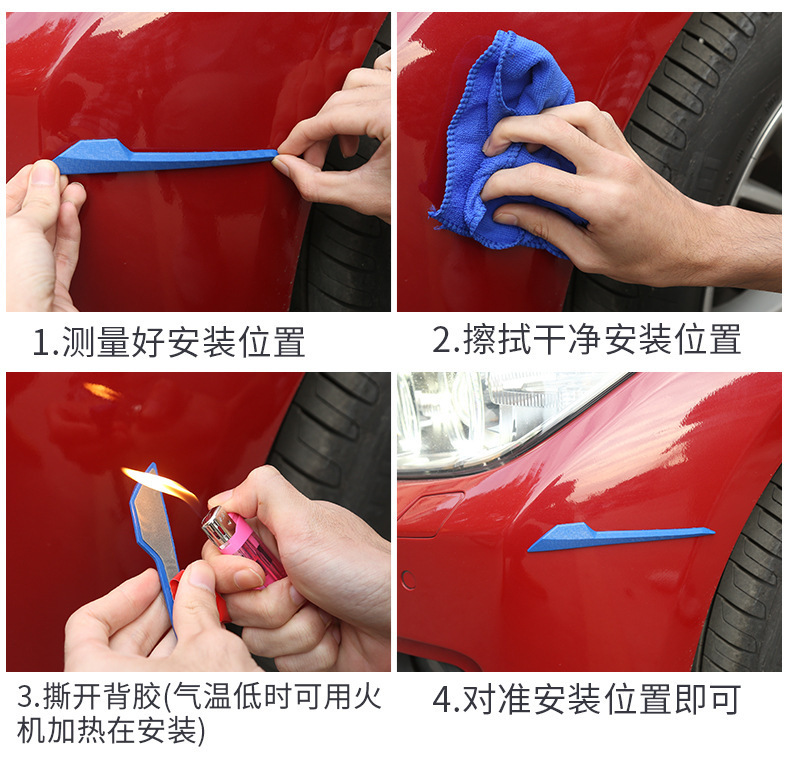 1.测量好安装位置

2.擦拭干净安装位置

3.撕开背胶(气温低时可用火机加热在安装)

4.对准安装位置即可