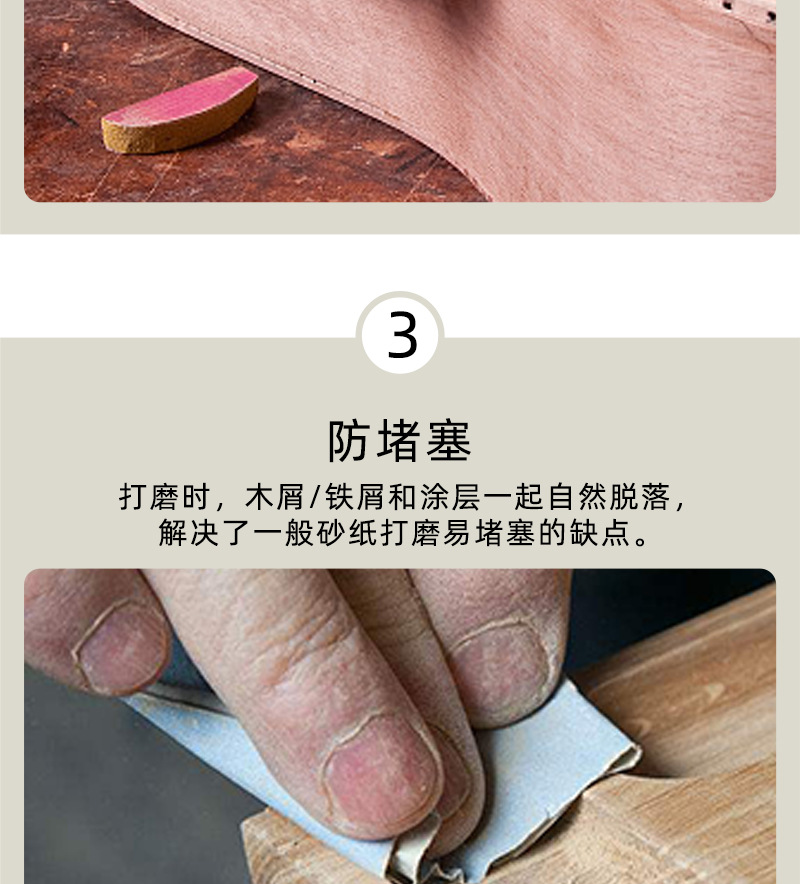 3

防堵塞

打磨时，木屑/铁屑和涂层一起自然脱落，解决了一般砂纸打磨易堵塞的缺点。