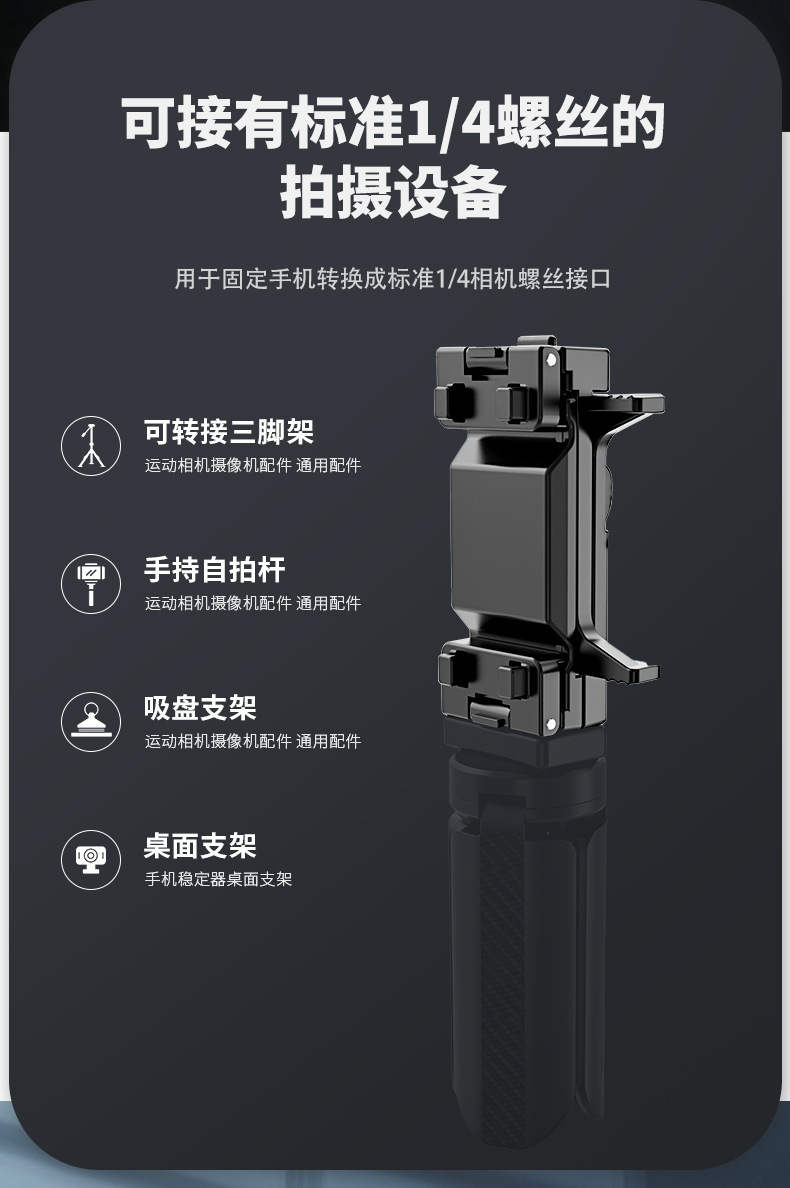 可接有标准1/4螺丝的拍摄设备

用于固定手机转换成标准1/4相机螺丝接口

可转接三脚架
运动相机摄像机配件 通用配件

手持自拍杆
运动相机摄像机配件 通用配件

吸盘支架
运动相机摄像机配件 通用配件

桌面支架
手机稳定器桌面支架