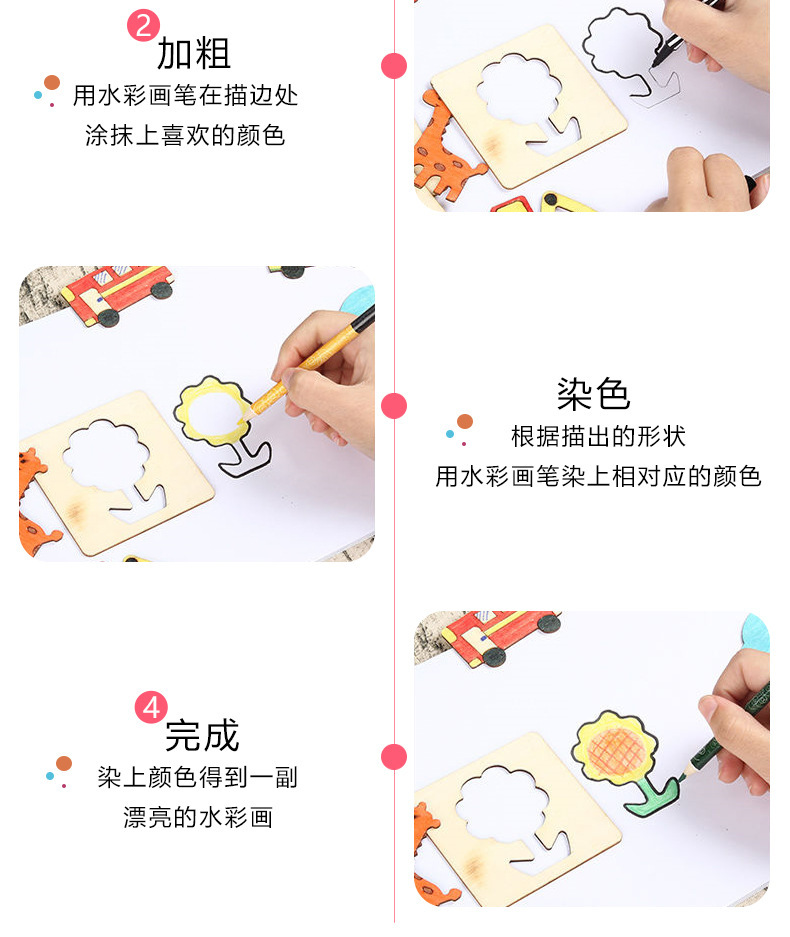 2
加粗
用水彩画笔在描边处
涂抹上喜欢的颜色

染色
根据描出的形状
用水彩画笔染上相对应的颜色

4
完成
染上颜色得到一副
漂亮的水彩画