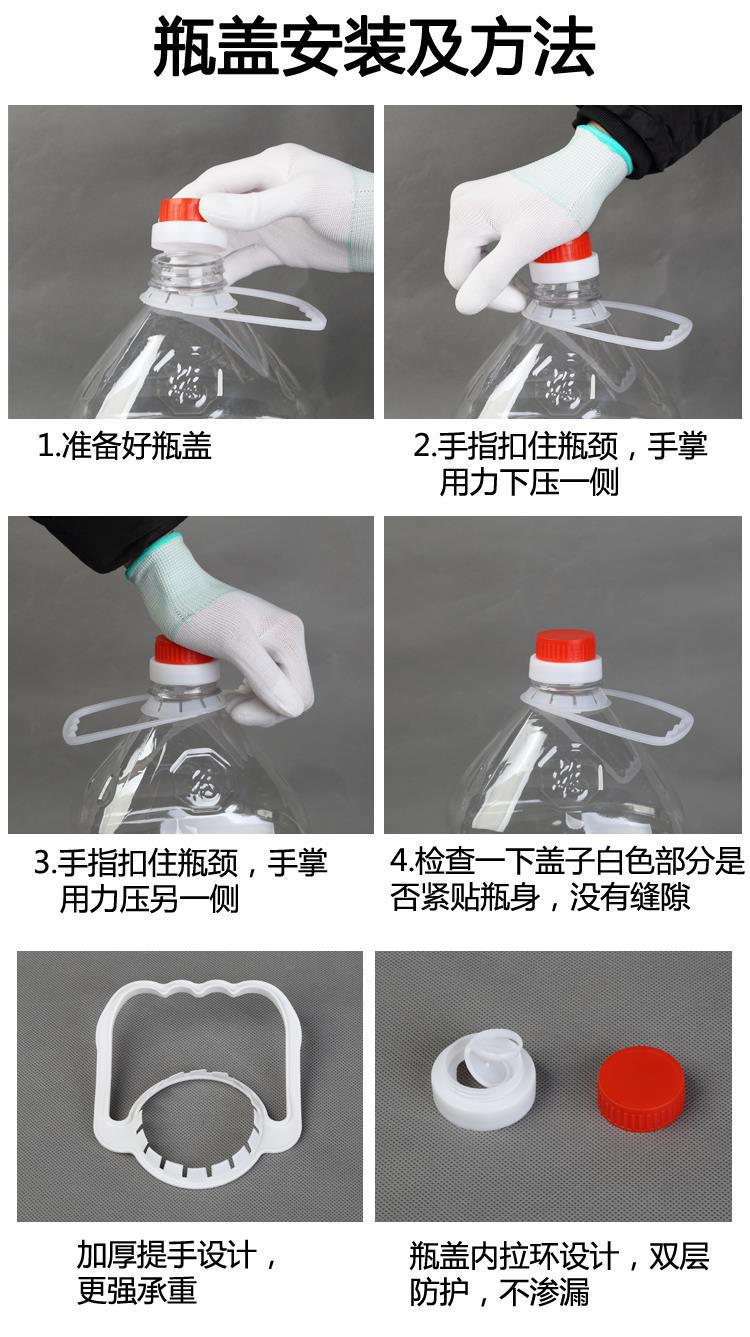 瓶盖安装及方法

1.准备好瓶盖

2.手指扣住瓶颈，手掌用力下压一侧

3.手指扣住瓶颈，手掌用力压另一侧

4.检查一下盖子白色部分是否紧贴瓶身，没有缝隙

加厚提手设计，更强承重

瓶盖内拉环设计，双层防护，不渗漏