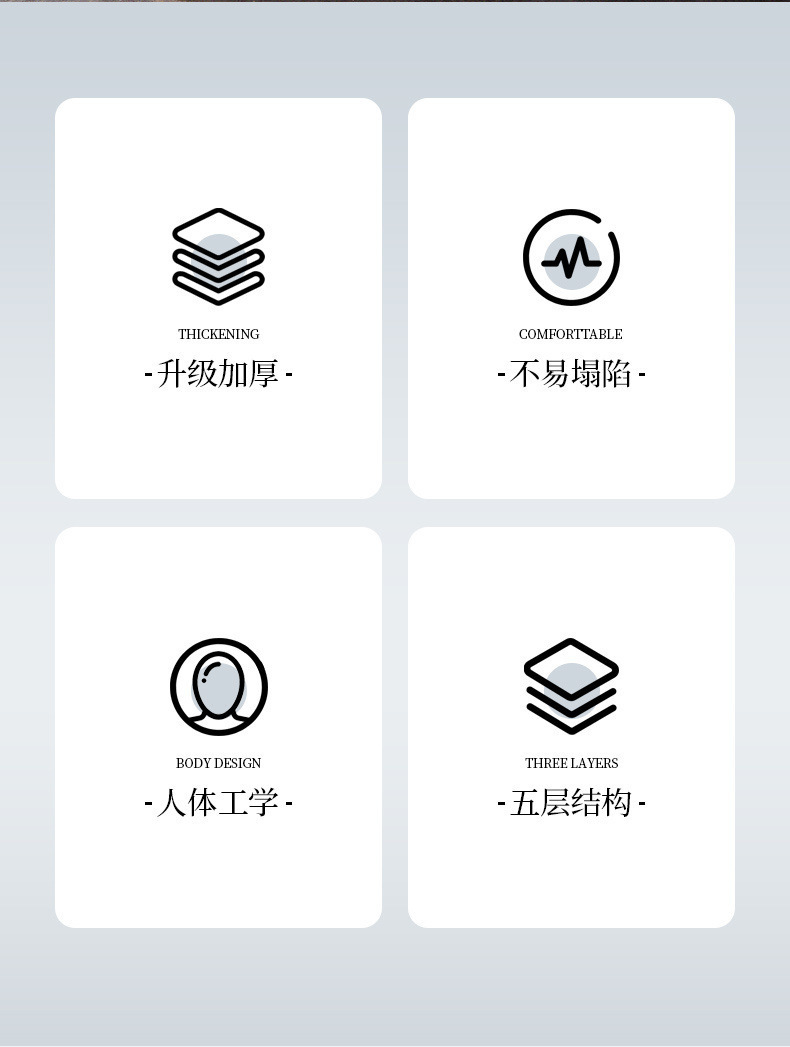 THICKENING

-升级加厚-

COMFORTTABLE

-不易塌陷-

BODY DESIGN

-人体工学-

THREE LAYERS

-五层结构-