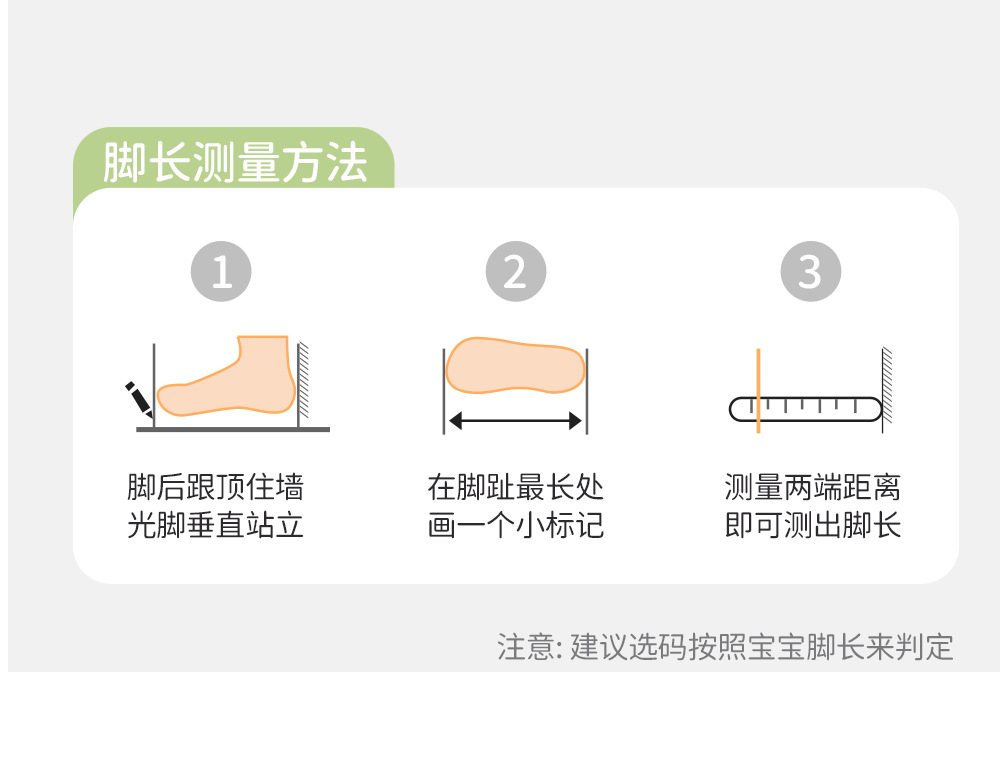 脚长测量方法

1

脚后跟顶住墙
光脚垂直站立

2

在脚趾最长处
画一个小标记

3

测量两端距离
即可测出脚长

注意: 建议选码按照宝宝脚长来判定