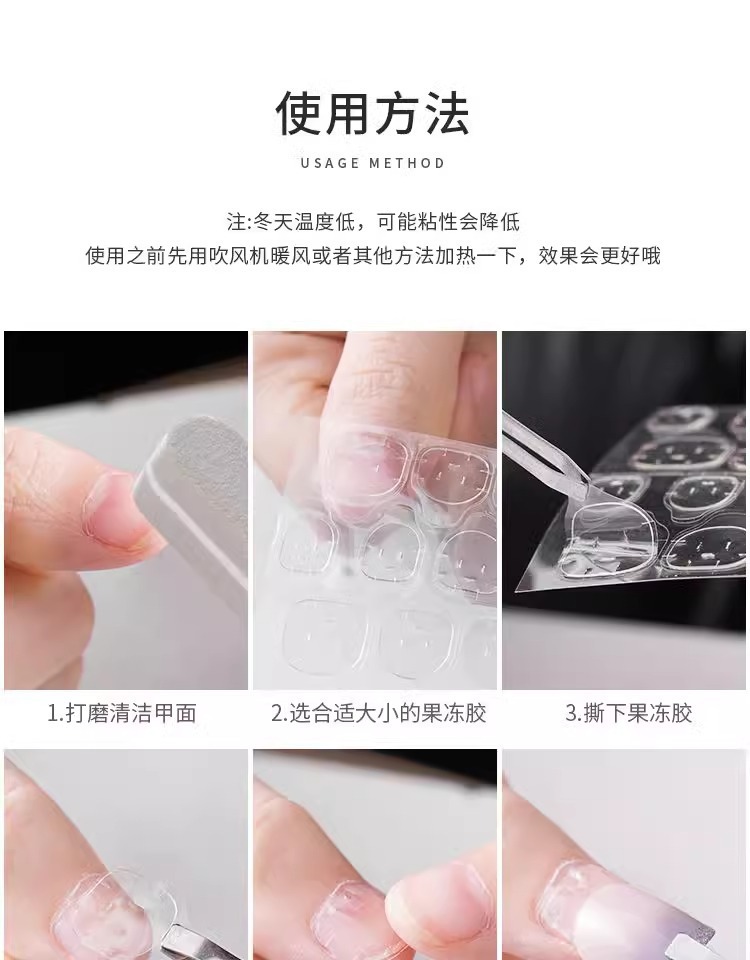 使用方法

USAGE METHOD

注:冬天温度低，可能粘性会降低
使用之前先用吹风机暖风或者其他方法加热一下，效果会更好哦

1.打磨清洁甲面

2.选合适大小的果冻胶

3.撕下果冻胶