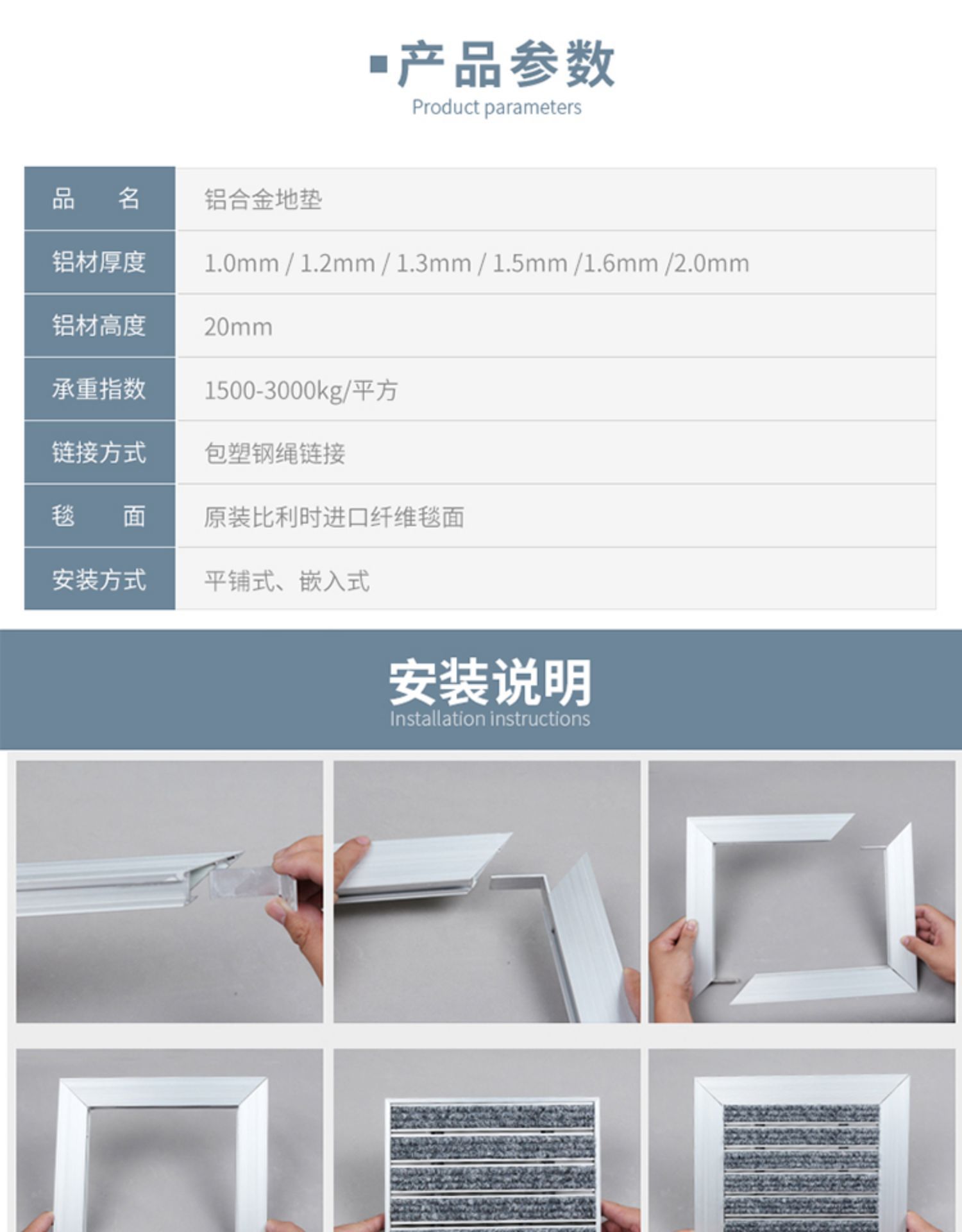 产品参数
Product parameters

| 品　　名 | 铝合金地垫 |
|---|---|
| 铝材厚度 | 1.0mm / 1.2mm / 1.3mm / 1.5mm /1.6mm /2.0mm |
| 铝材高度 | 20mm |
| 承重指数 | 1500-3000kg/平方 |
| 链接方式 | 包塑钢绳链接 |
| 毯　　面 | 原装比利时进口纤维毯面 |
| 安装方式 | 平铺式、嵌入式 |

安装说明
Installation instructions