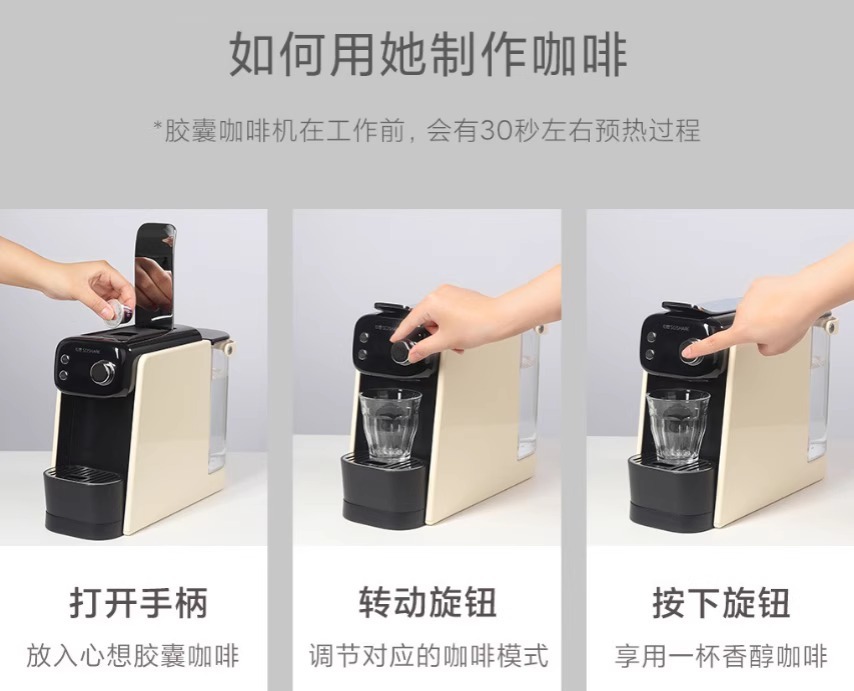 如何用她制作咖啡

*胶囊咖啡机在工作前，会有30秒左右预热过程

打开手柄
放入心想胶囊咖啡

转动旋钮
调节对应的咖啡模式

按下旋钮
享用一杯香醇咖啡