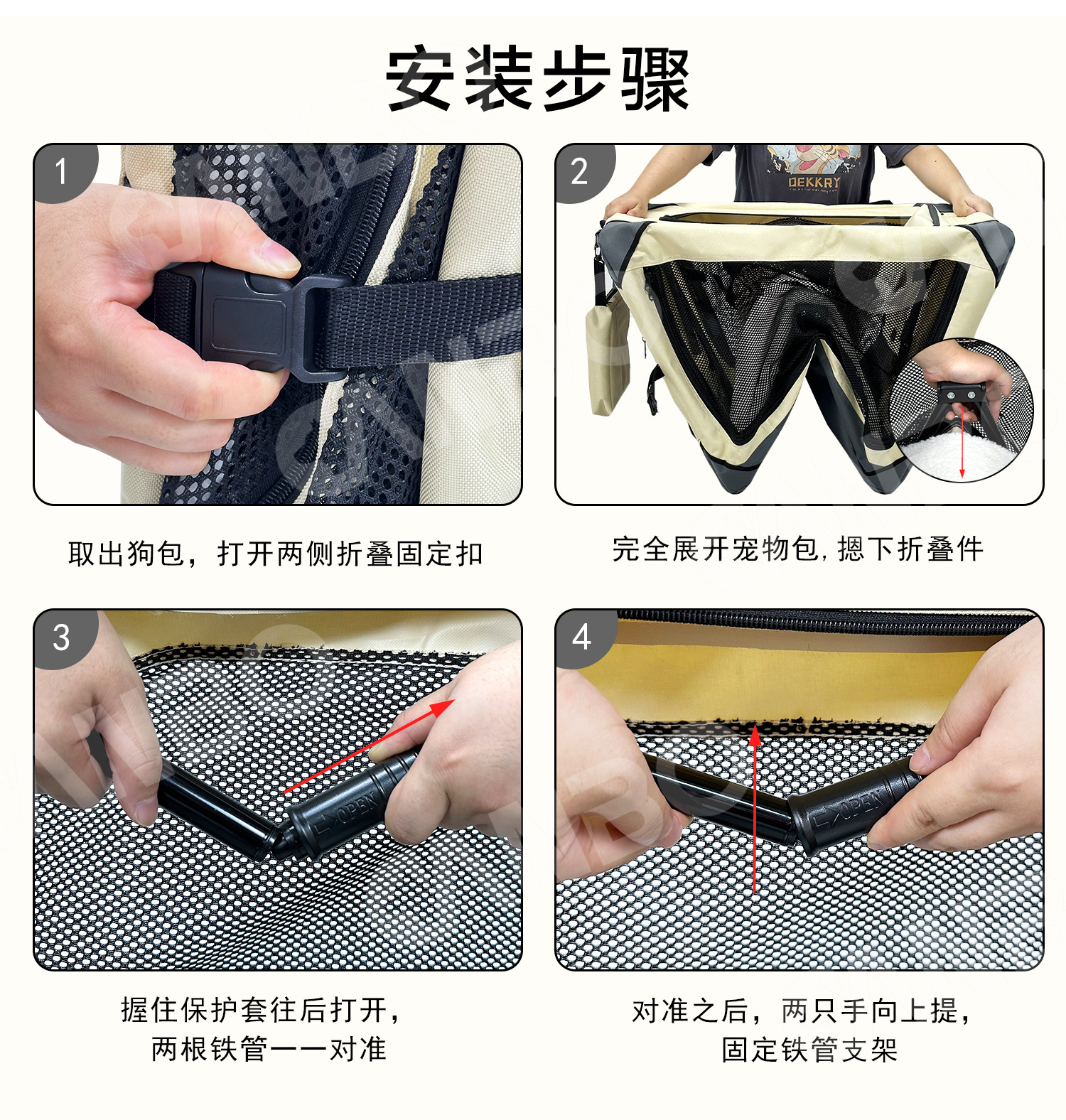 安装步骤

1

取出狗包，打开两侧折叠固定扣

2

DEKKRY

完全展开宠物包，摁下折叠件

3

OPEN

握住保护套往后打开，两根铁管一一对准

4

OPEN

对准之后，两只手向上提，固定铁管支架