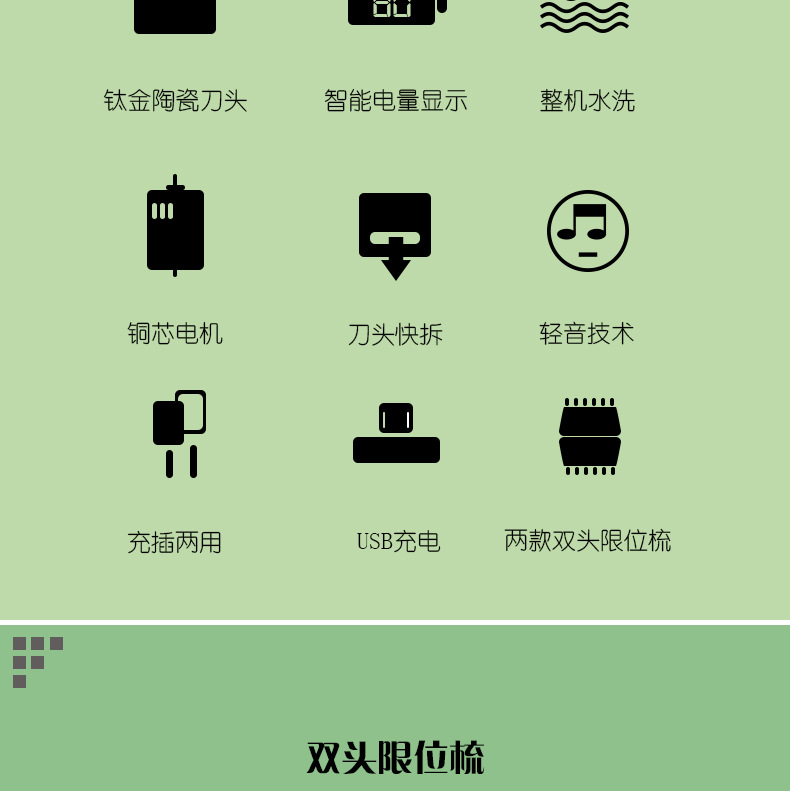 钛金陶瓷刀头

智能电量显示

整机水洗

铜芯电机

刀头快拆

轻音技术

充插两用

USB充电

两款双头限位梳

双头限位梳