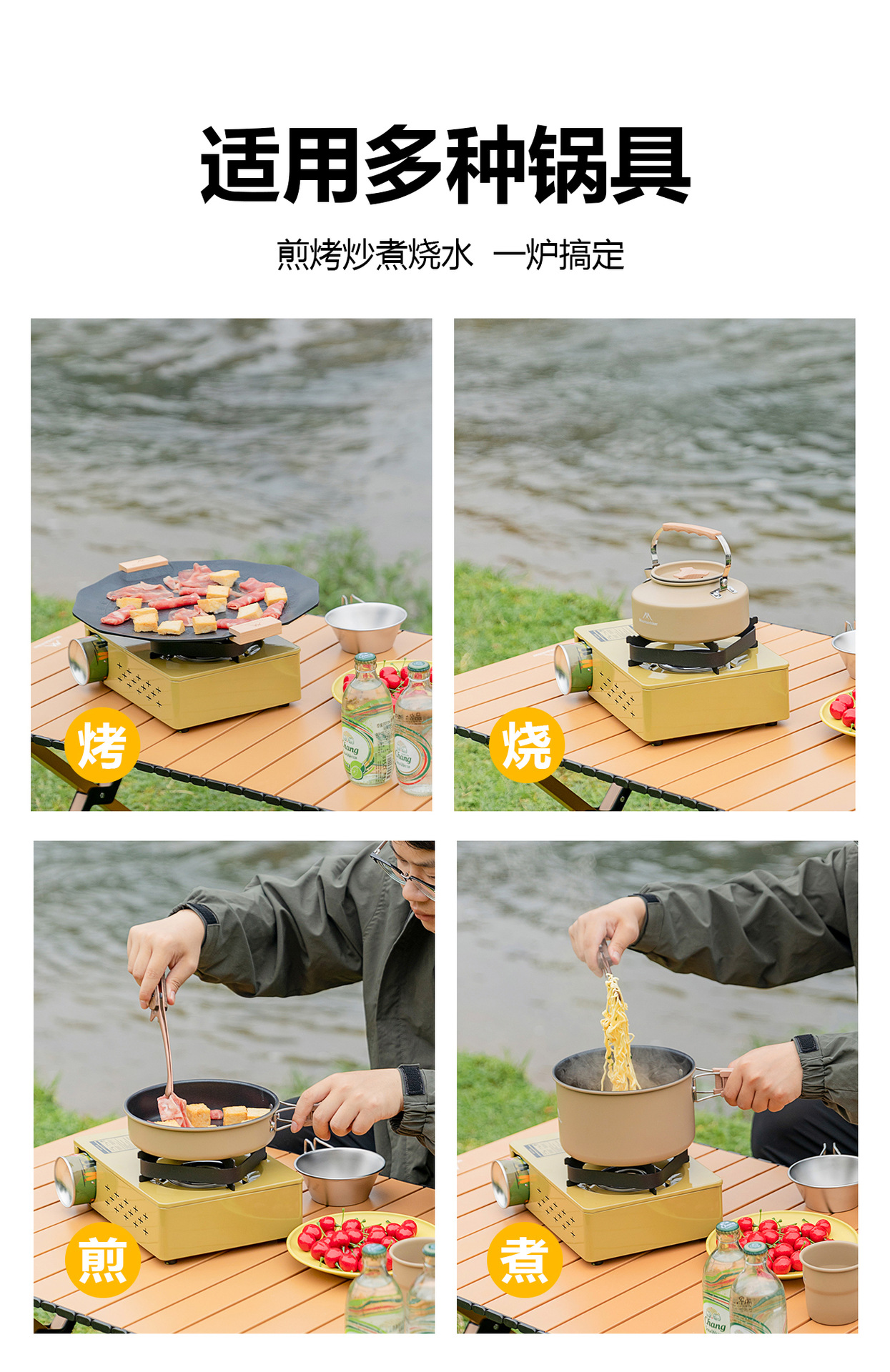 适用多种锅具

煎烤炒煮烧水 一炉搞定

烤

烧

煎

煮