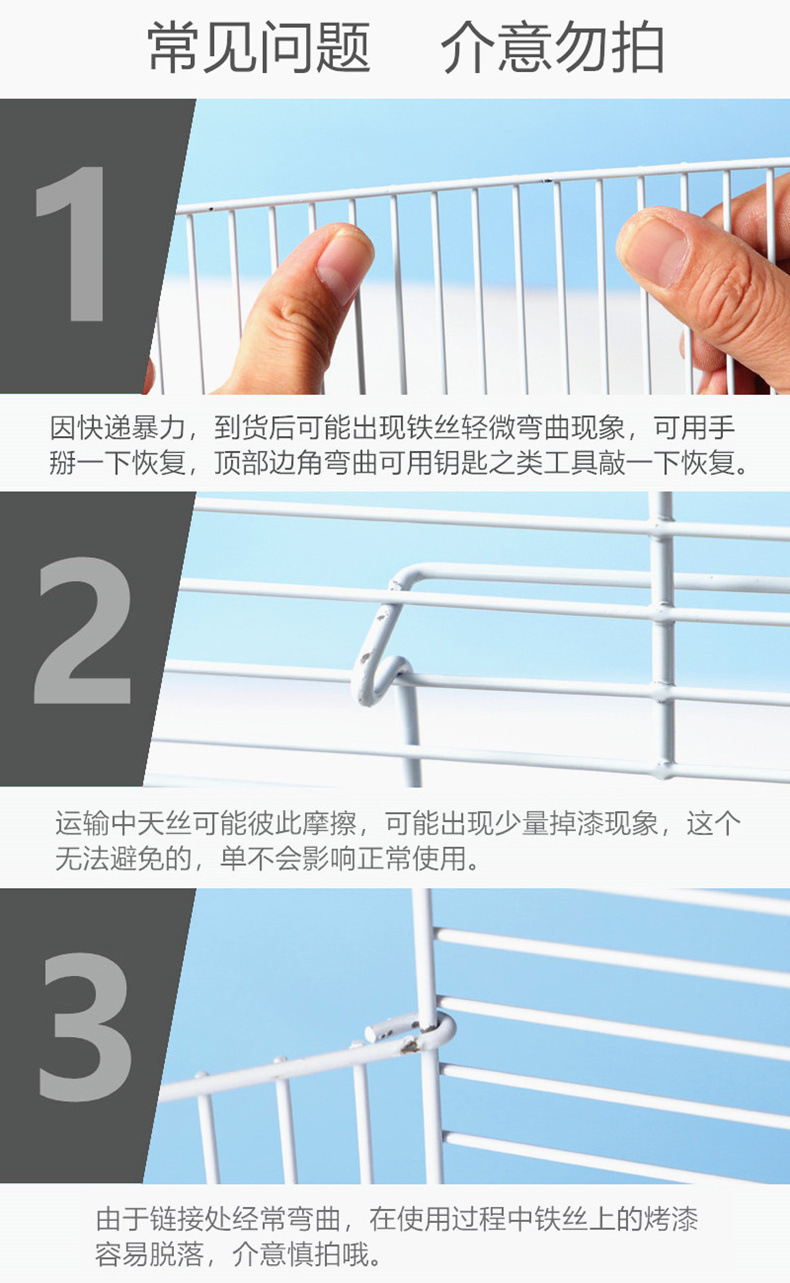 常见问题　介意勿拍

1

因快递暴力，到货后可能出现铁丝轻微弯曲现象，可用手掰一下恢复，顶部边角弯曲可用钥匙之类工具敲一下恢复。

2

运输中天丝可能彼此摩擦，可能出现少量掉漆现象，这个无法避免的，单不会影响正常使用。

3

由于链接处经常弯曲，在使用过程中铁丝上的烤漆容易脱落，介意慎拍哦。