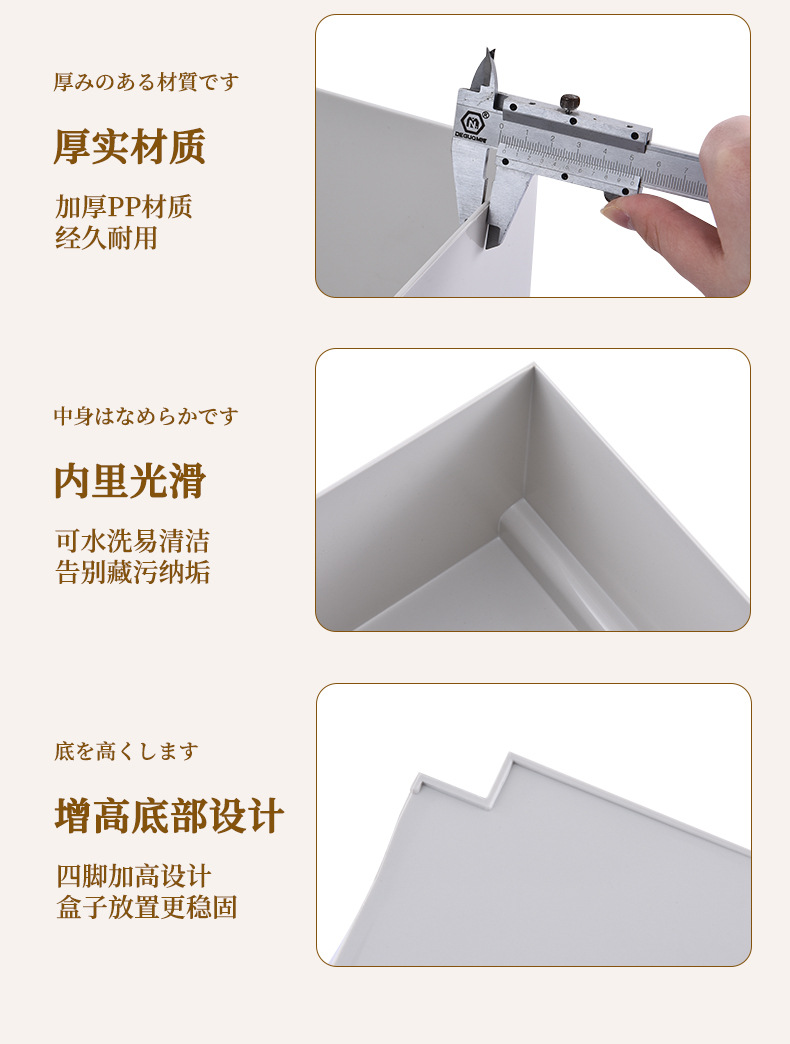 厚みのある材質です

厚实材质

加厚PP材质
经久耐用

DEGUQMNT

中身はなめらかです

内里光滑

可水洗易清洁
告别藏污纳垢

底を高くします

增高底部设计

四脚加高设计
盒子放置更稳固